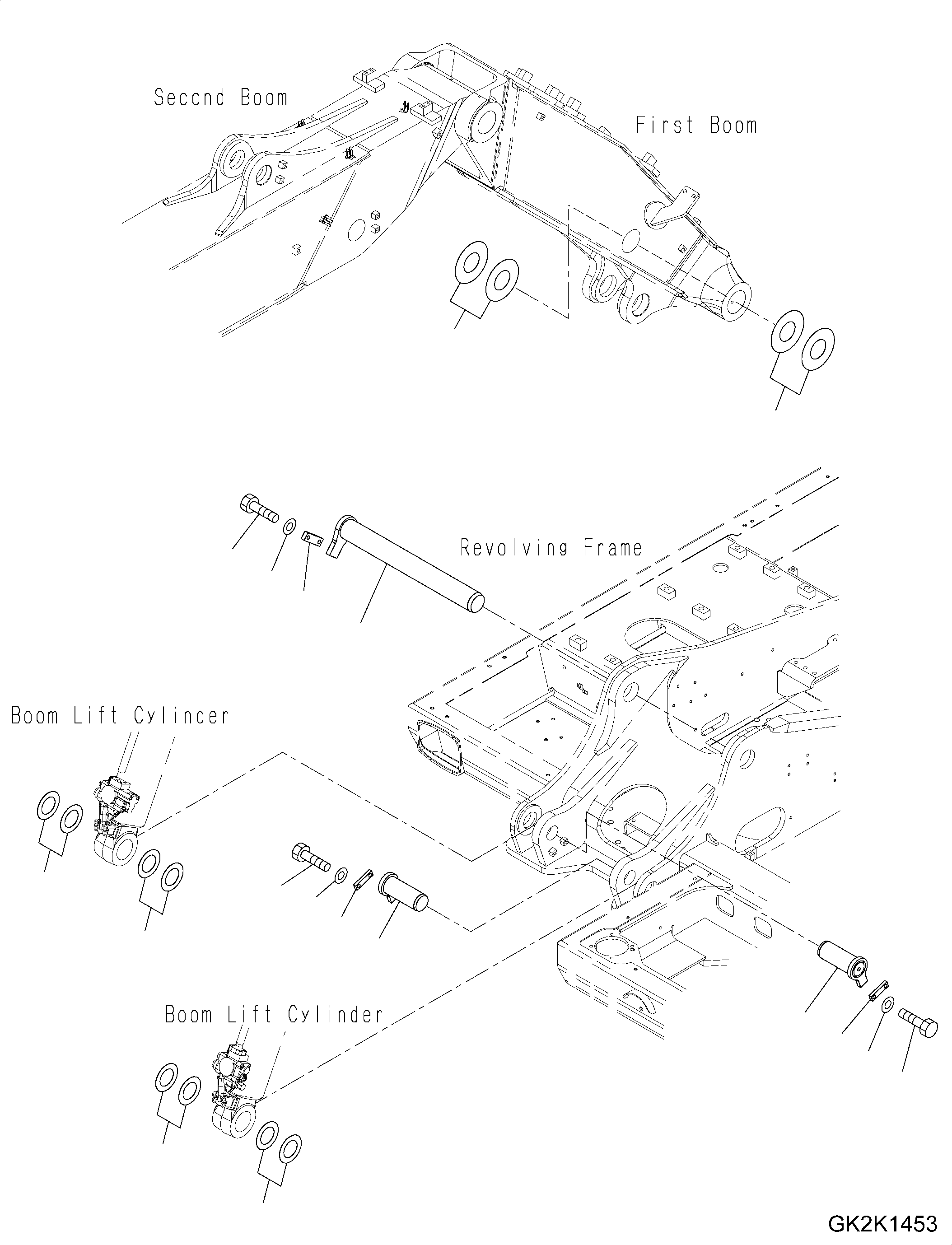 Second Boom

First Boom

Revolving Frame

Boom Lift Cylinder

Boom Lift Cylinder

GK2K1453