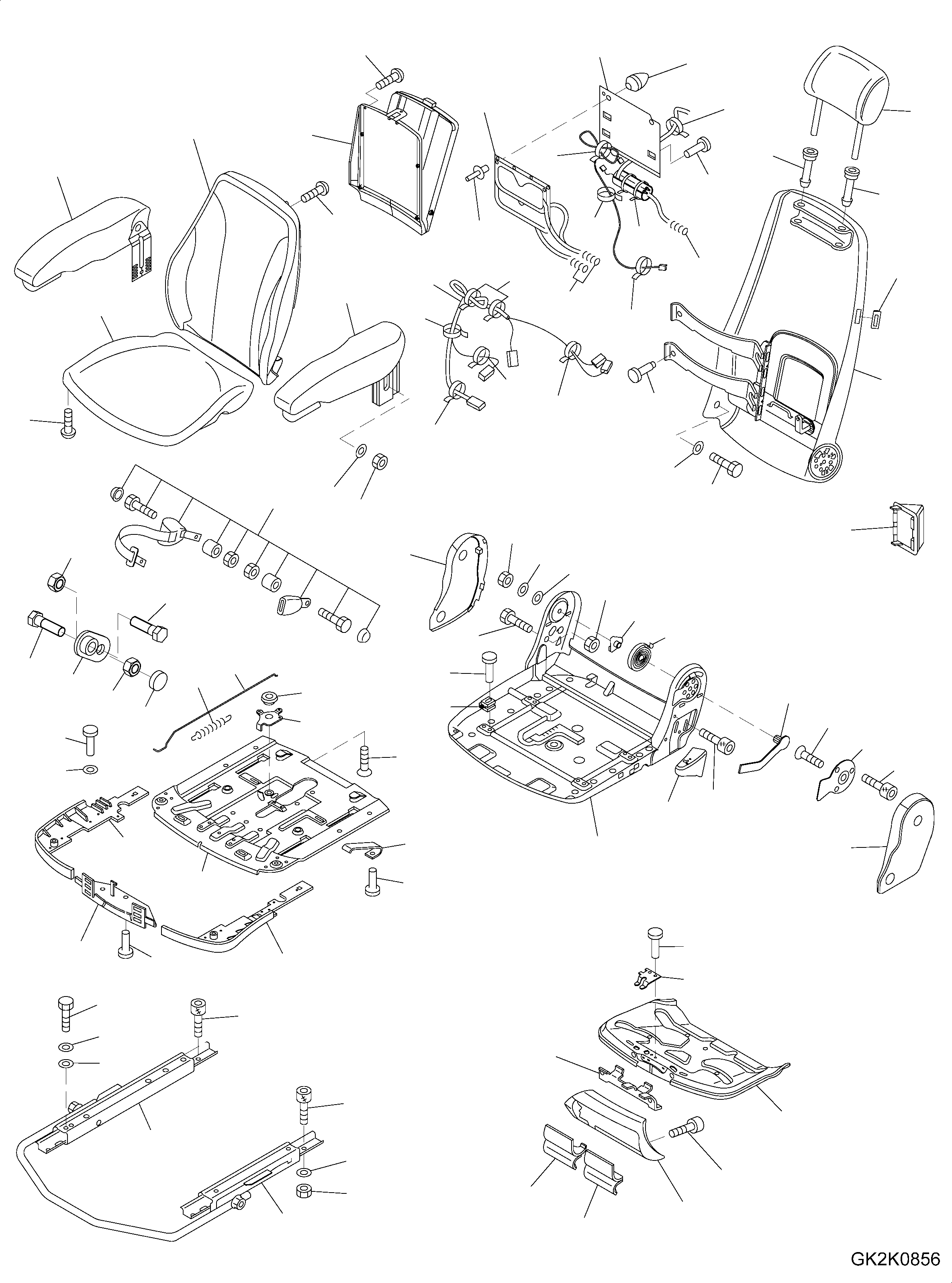 GK2K0856