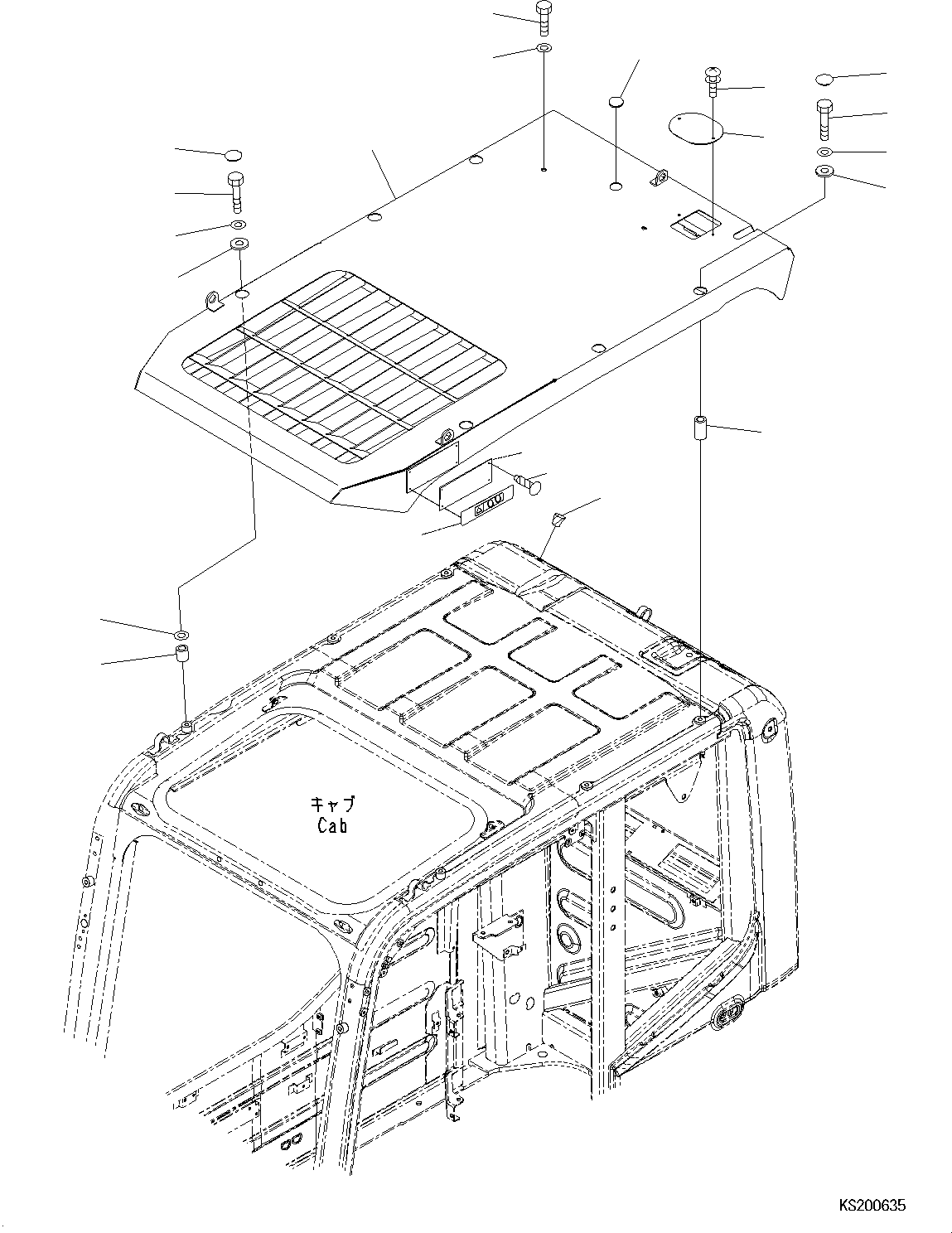 キャブ
Cab

KS200635