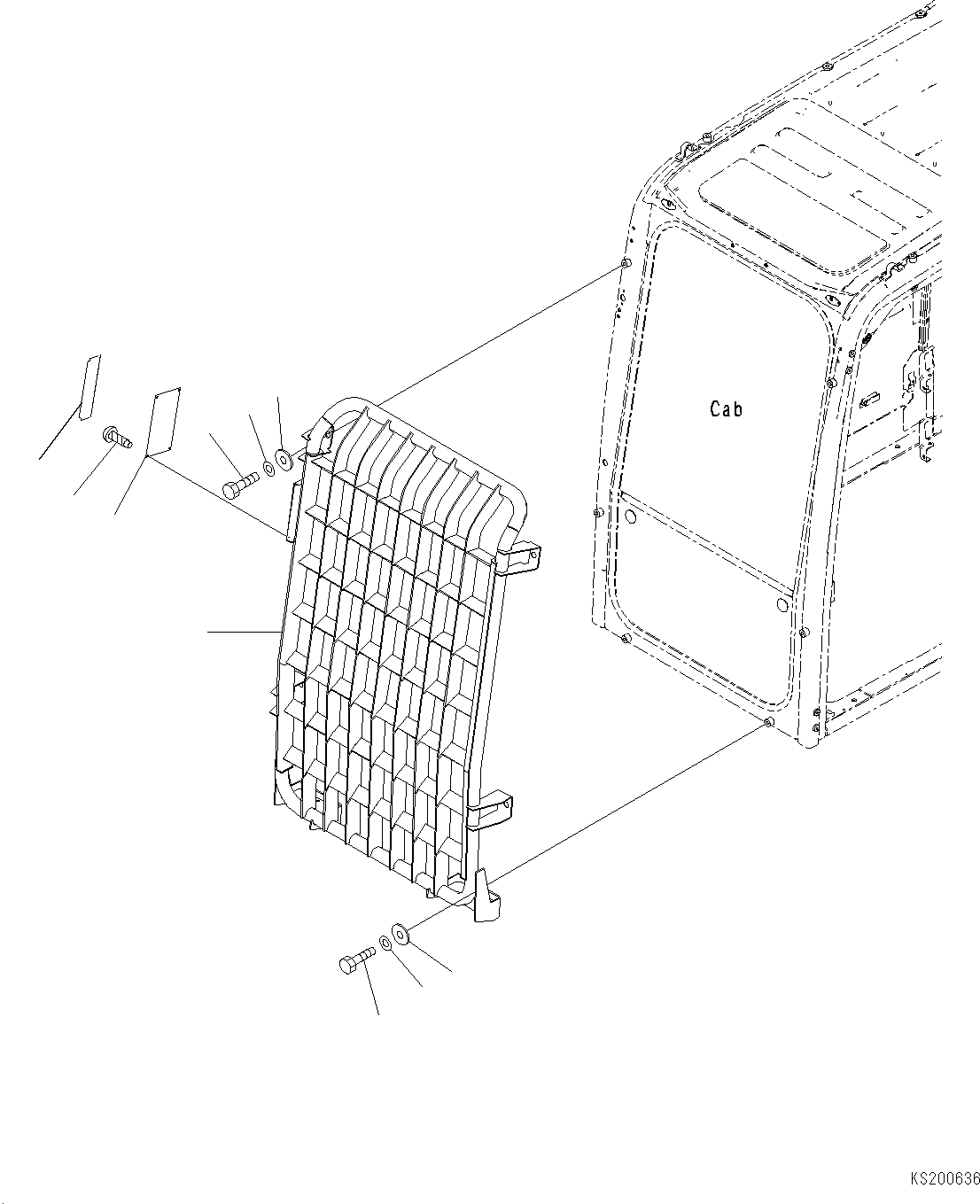 Cab

KS200636