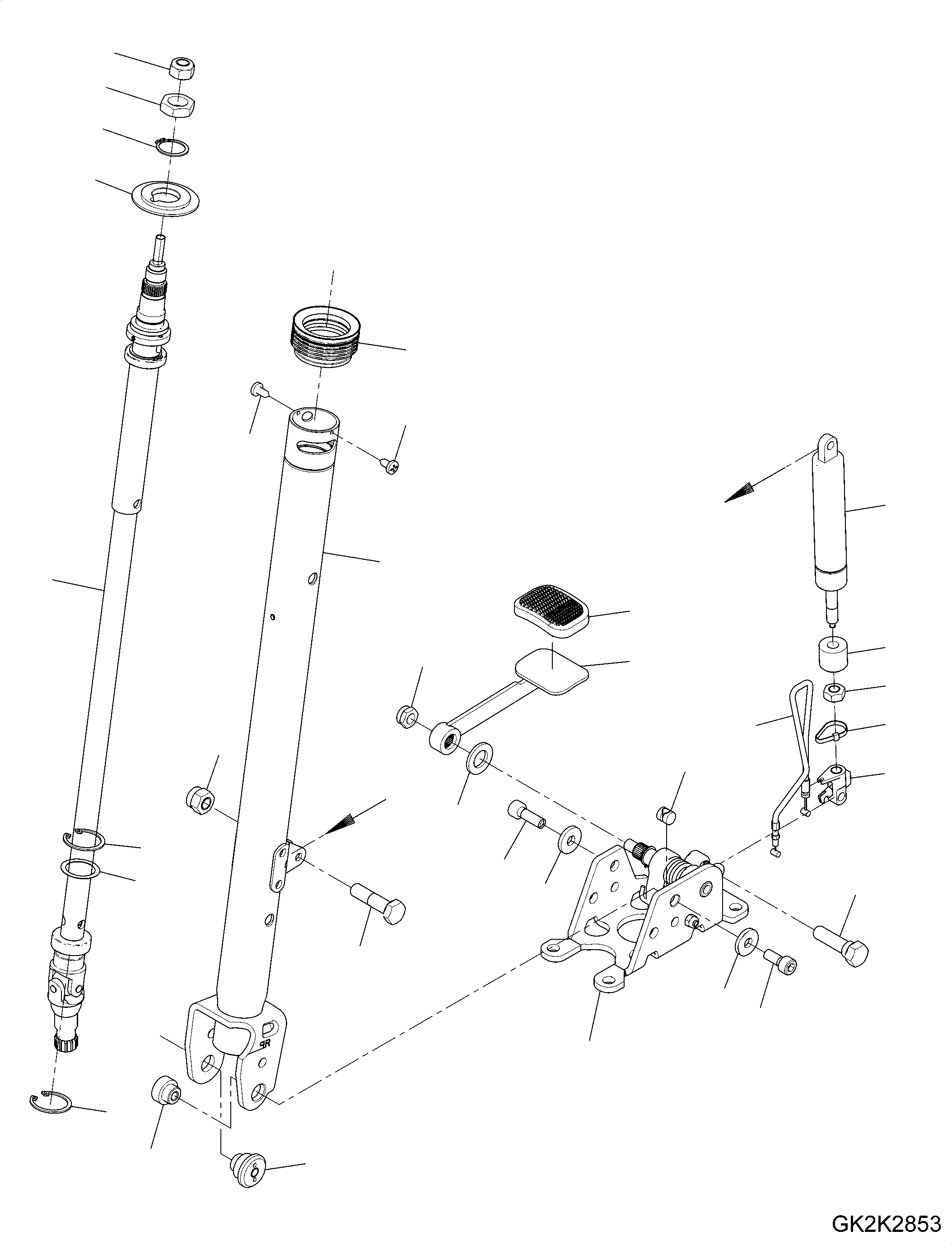 GK2K2853