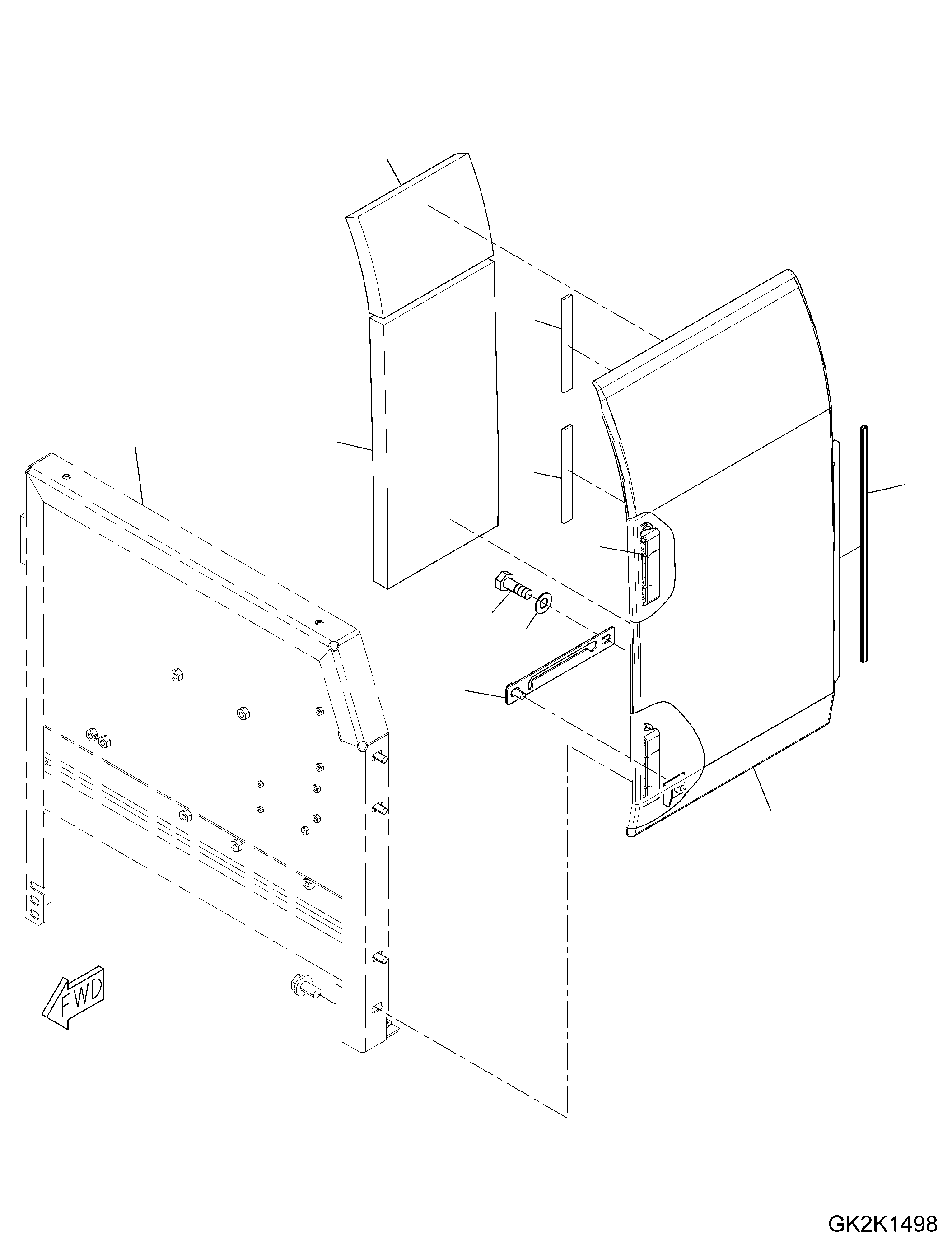 FWD

GK2K1498