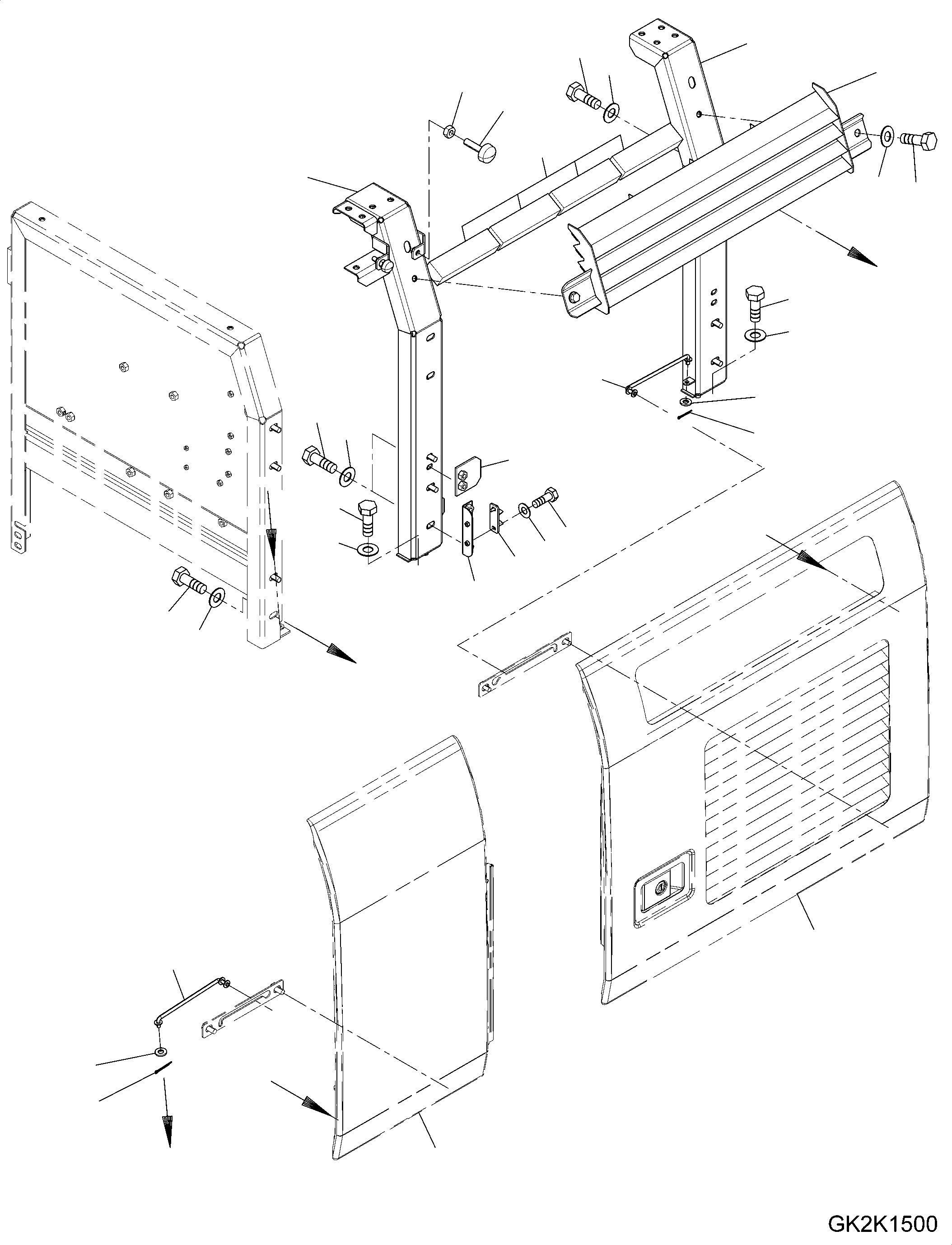 GK2K1500