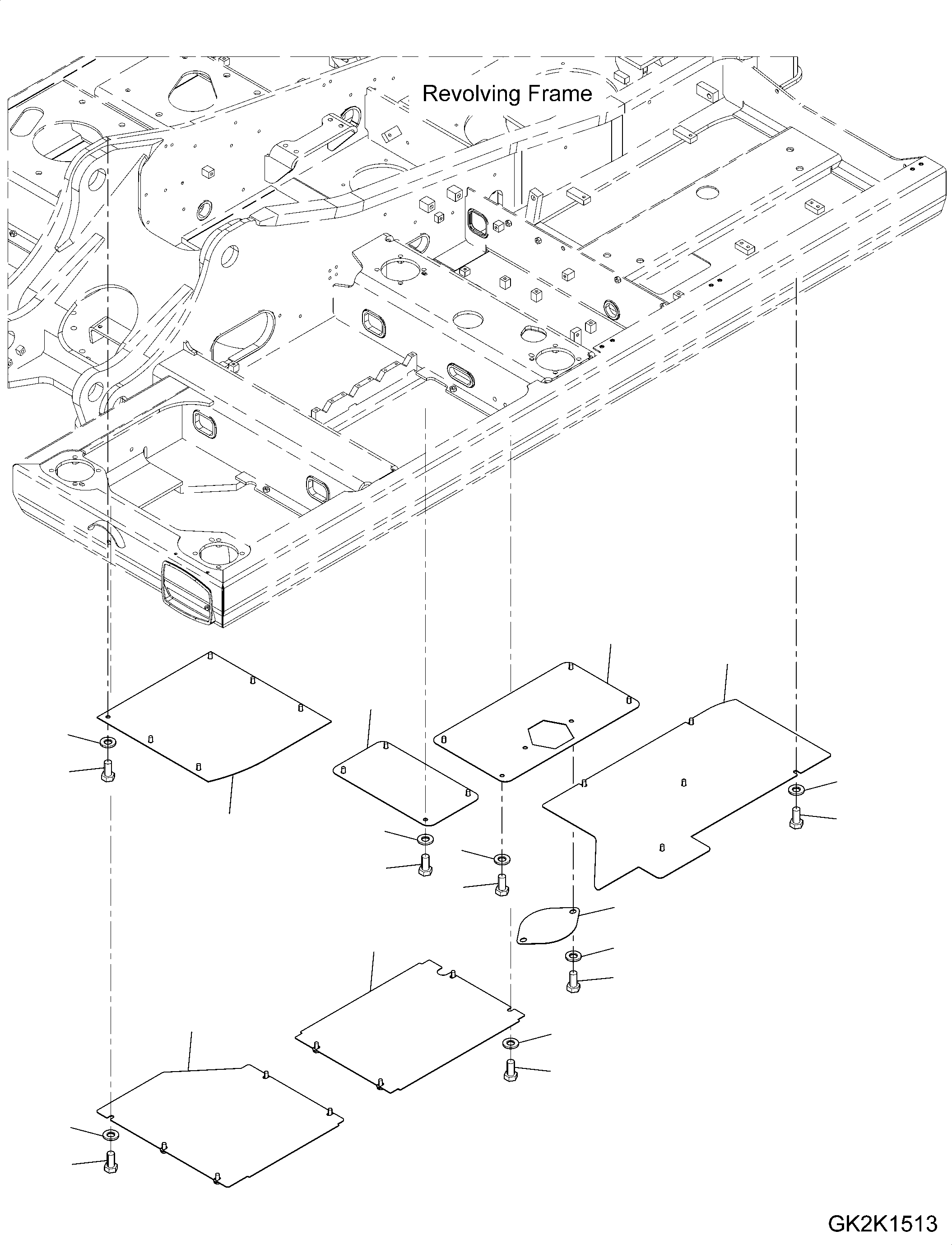 Revolving Frame

GK2K1513