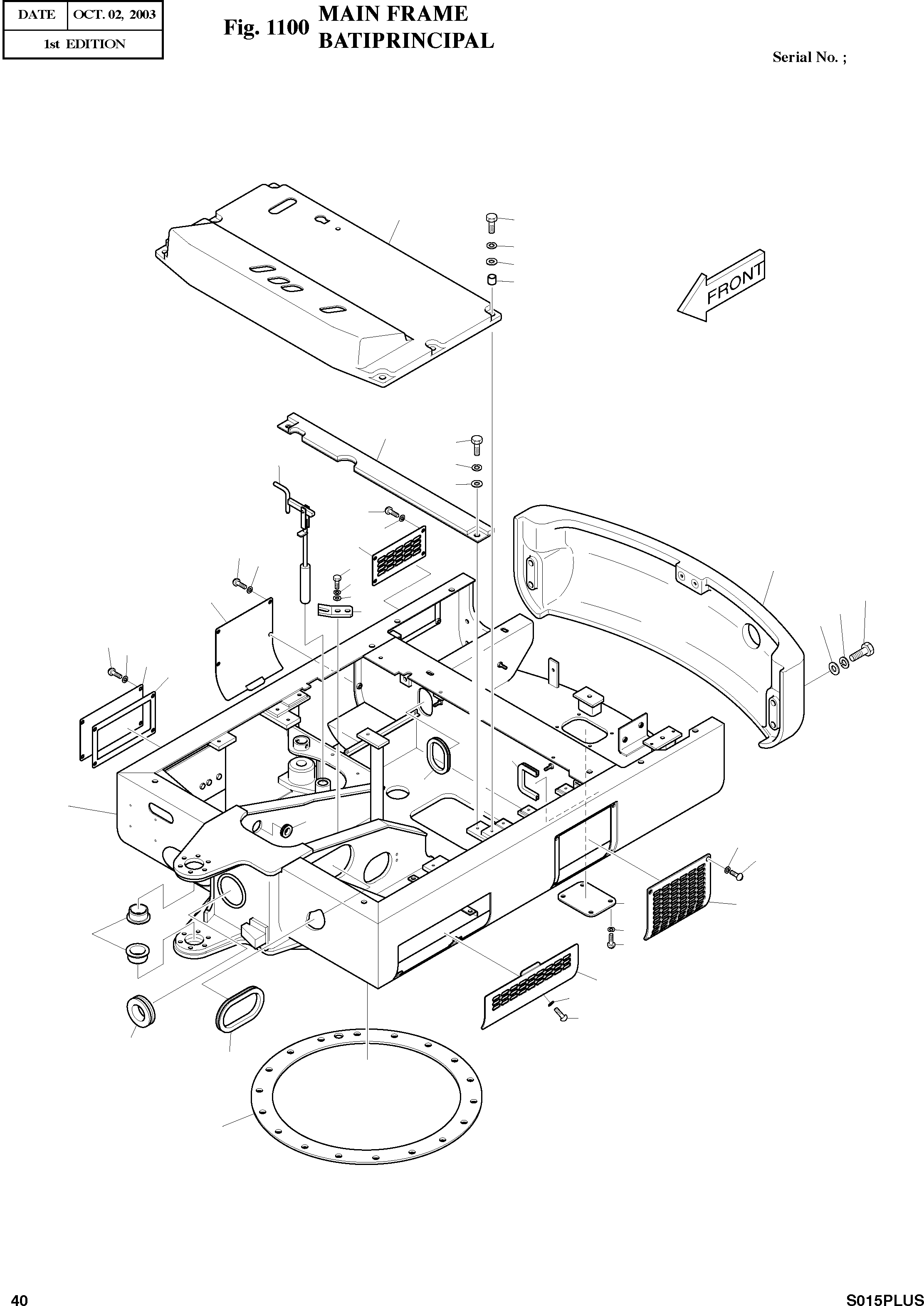 | DATE | OCT. 02, 2003 |
|---|---|
| 1st EDITION | |

Fig. 1100 MAIN FRAME
BATIPRINCIPAL

Serial No. ;

FRONT

40

S015PLUS