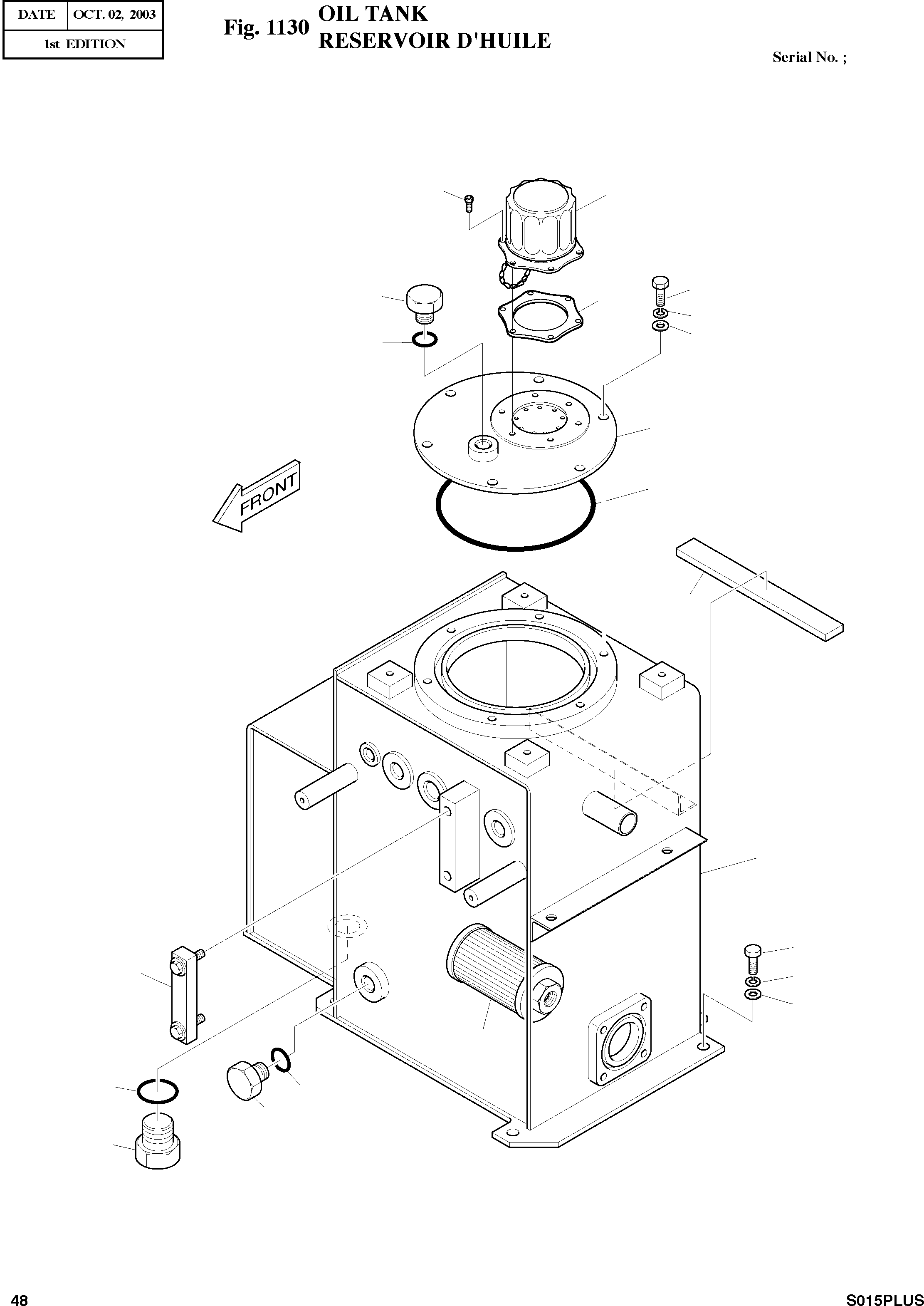 | DATE | OCT. 02, 2003 |
|---|---|
| 1st EDITION | |

Fig. 1130 OIL TANK
RESERVOIR D'HUILE

Serial No. ;

FRONT

48

S015PLUS