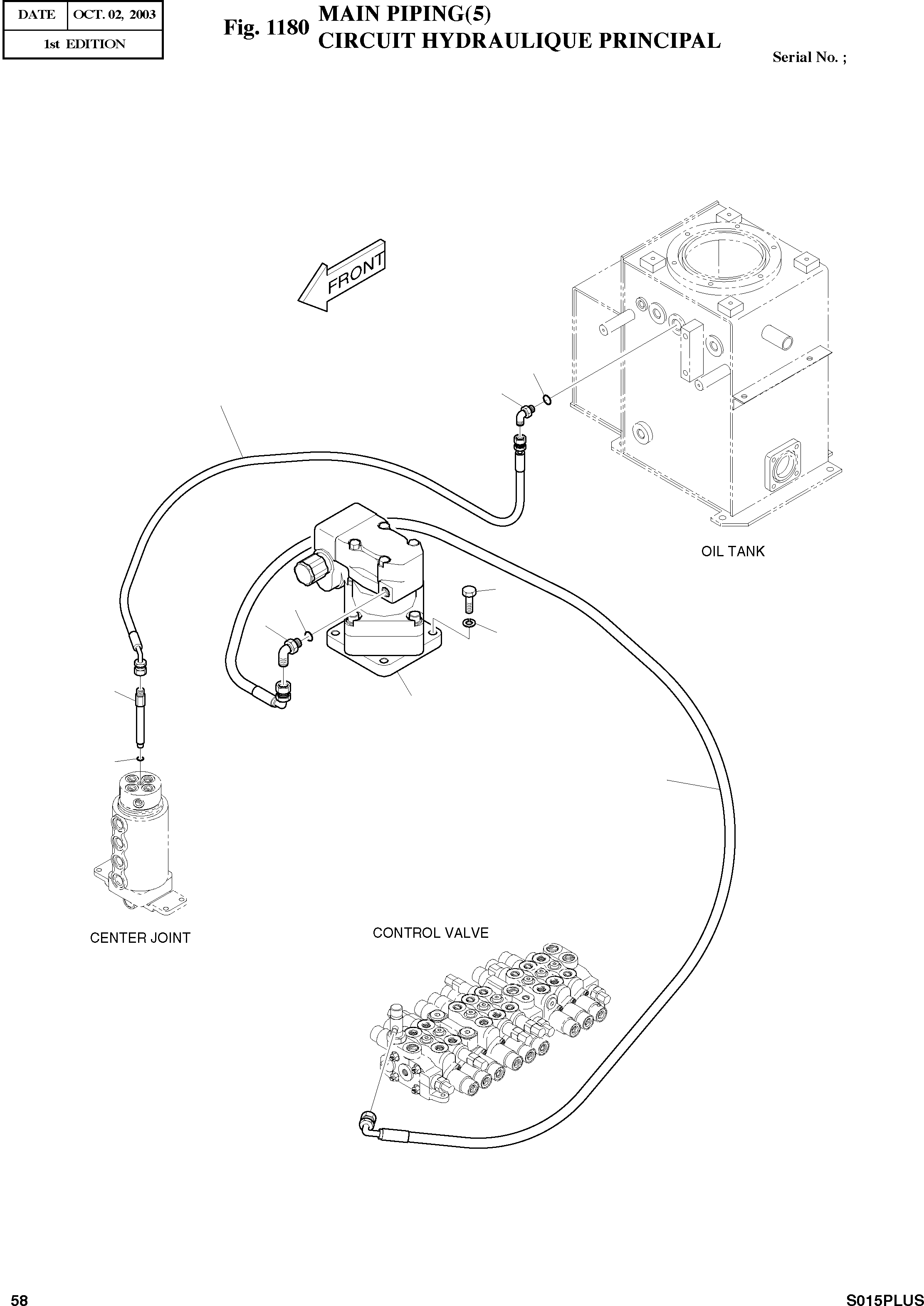 | DATE | OCT. 02, 2003 |
|---|---|
| 1st EDITION | |

Fig. 1180 MAIN PIPING(5)
CIRCUIT HYDRAULIQUE PRINCIPAL

Serial No. ;

FRONT

OIL TANK

CENTER JOINT

CONTROL VALVE

58

S015PLUS