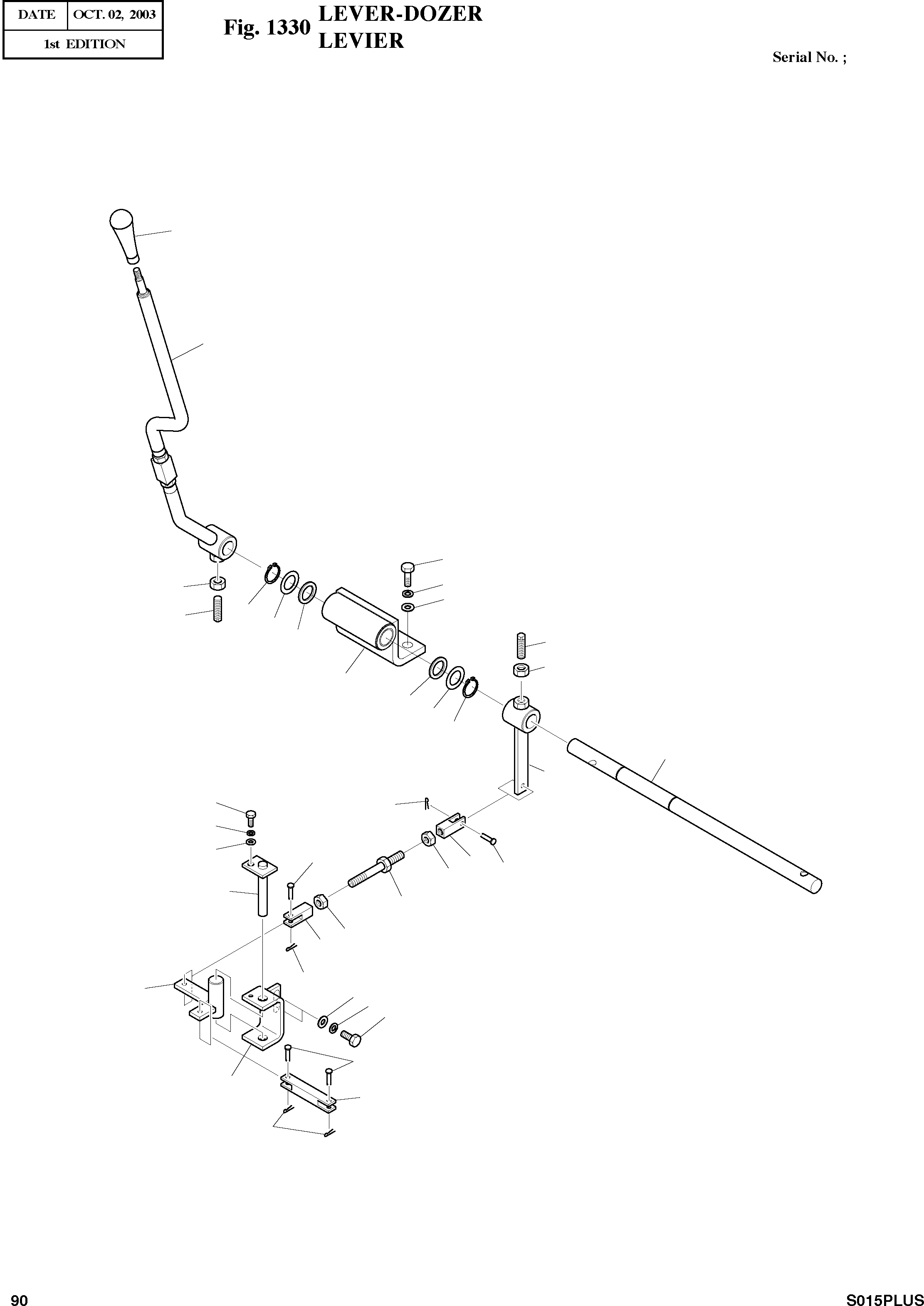 | DATE | OCT. 02, 2003 |
|---|---|
| 1st EDITION | |

Fig. 1330 LEVER-DOZER
LEVIER

Serial No. ;

90

S015PLUS