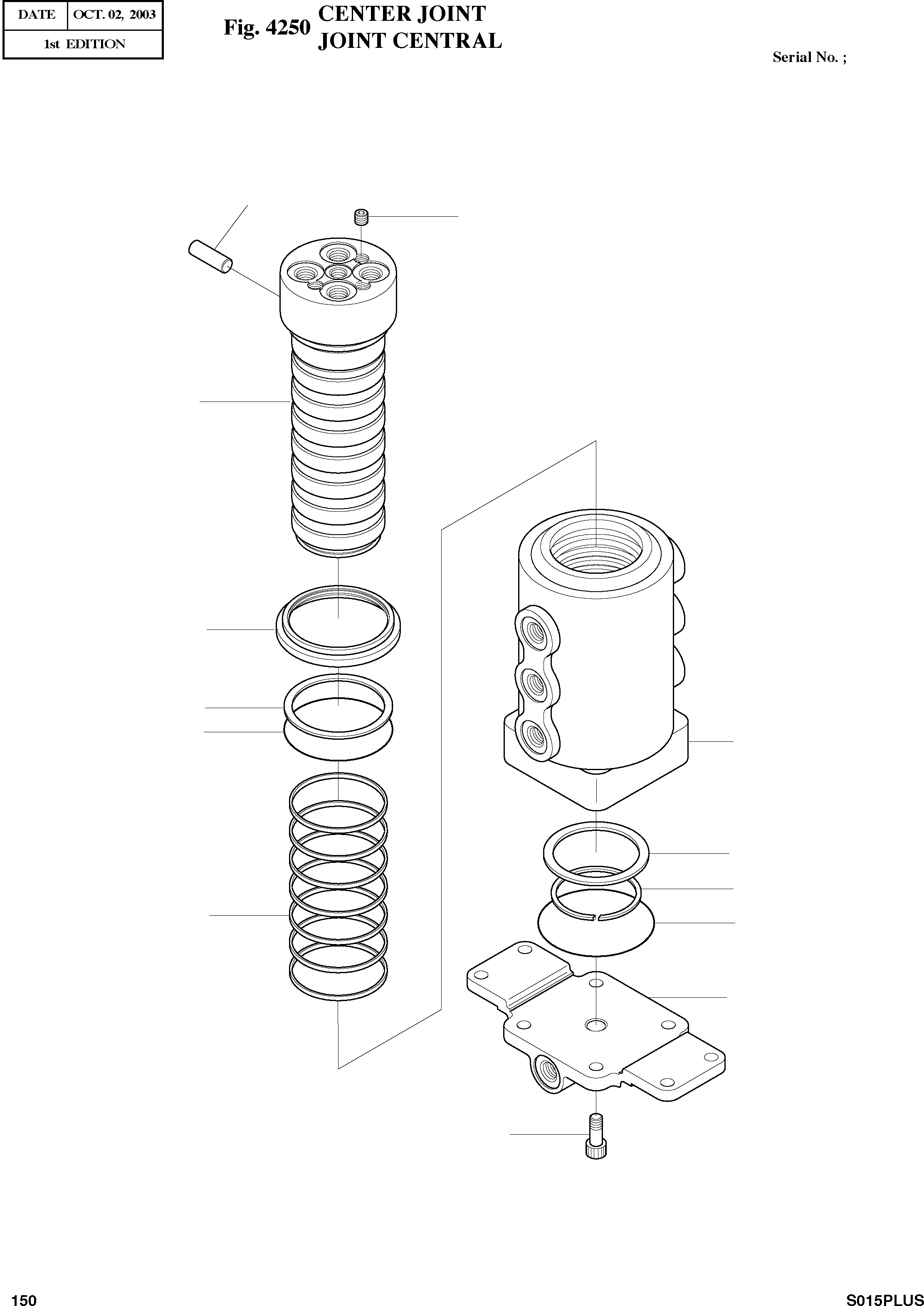 | DATE | OCT. 02, 2003 |
|---|---|
| 1st EDITION | |

Fig. 4250 CENTER JOINT
JOINT CENTRAL

Serial No. ;

150

S015PLUS