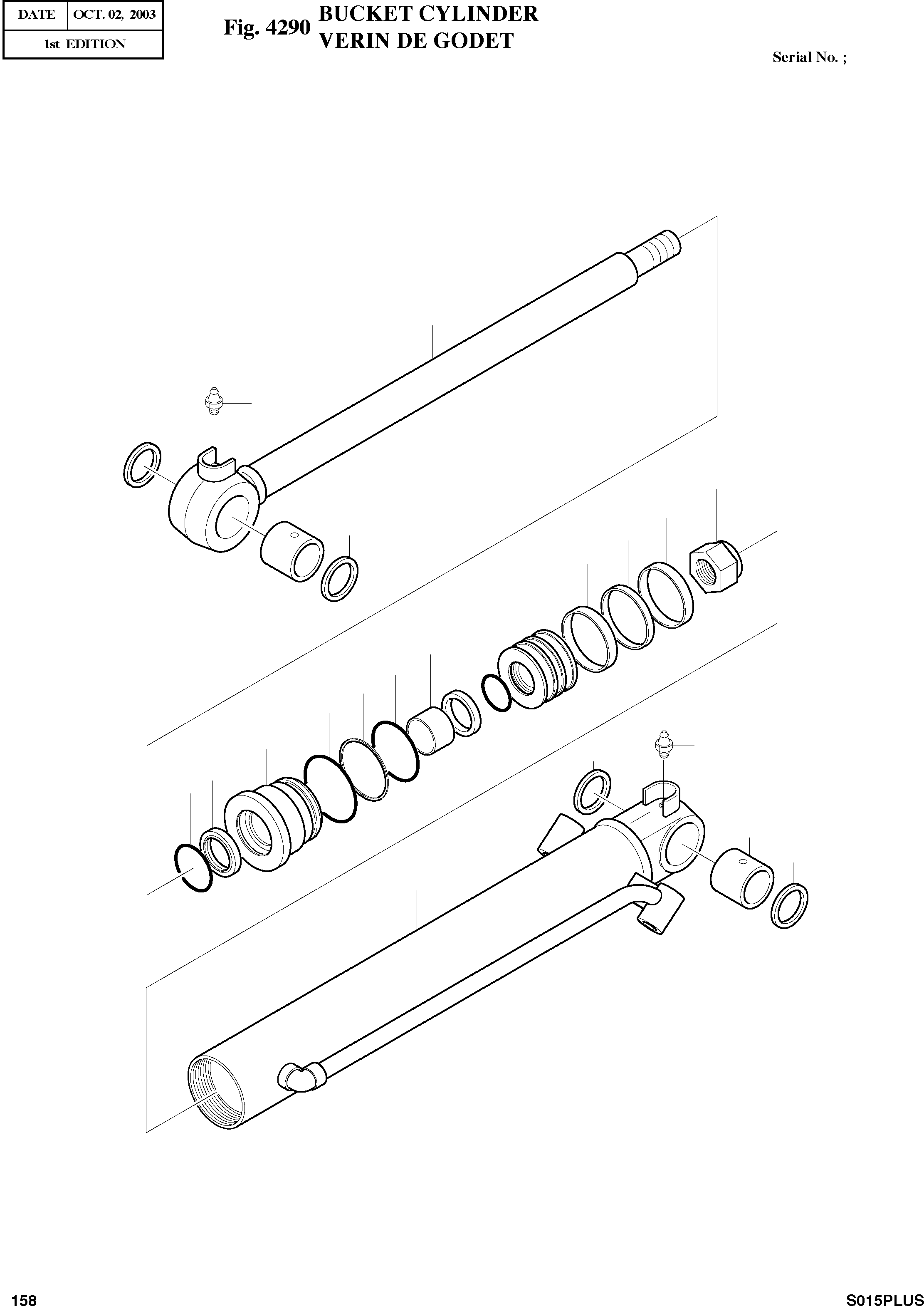 | DATE | OCT. 02, 2003 |
|---|---|
| 1st EDITION | |

Fig. 4290 BUCKET CYLINDER
VERIN DE GODET

Serial No. ;

158

S015PLUS