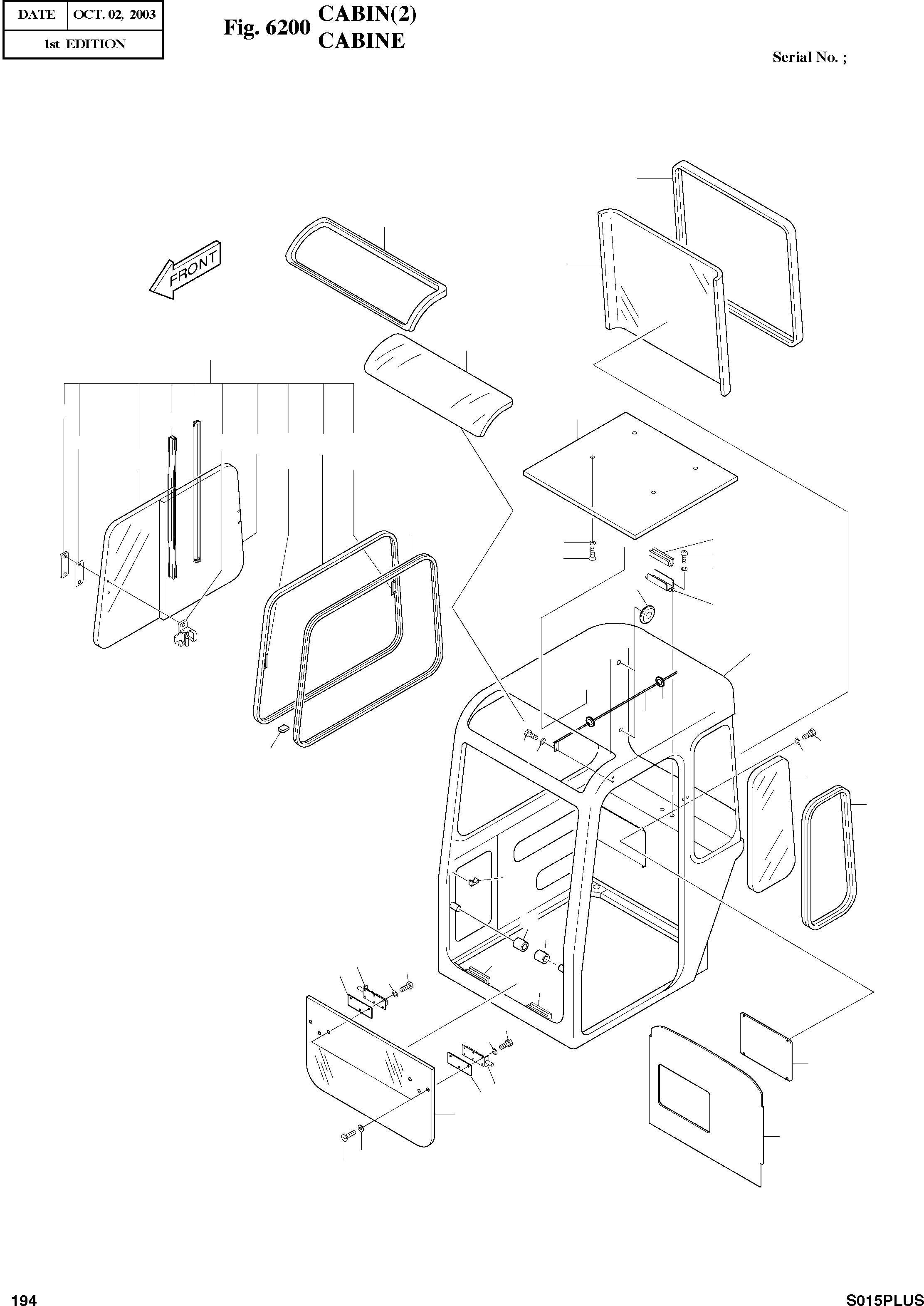 | DATE | OCT. 02, 2003 |
|---|---|
| 1st EDITION | |

Fig. 6200 CABIN(2) CABINE

Serial No. ;

FRONT

194

S015PLUS