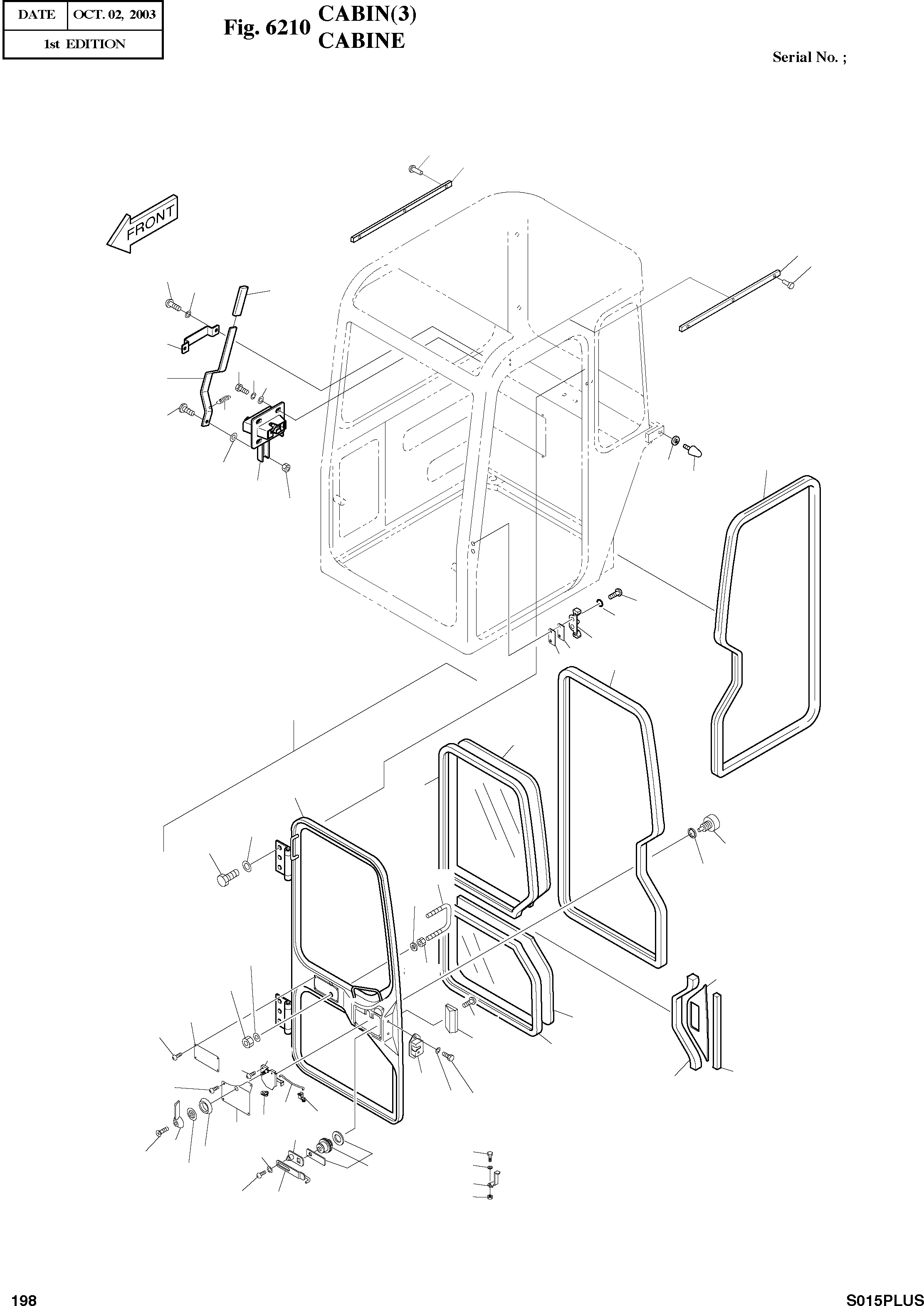 | DATE | OCT. 02, 2003 |
|---|---|
| 1st EDITION | |

Fig. 6210 CABIN(3)
CABINE

Serial No. ;

FRONT

198

S015PLUS