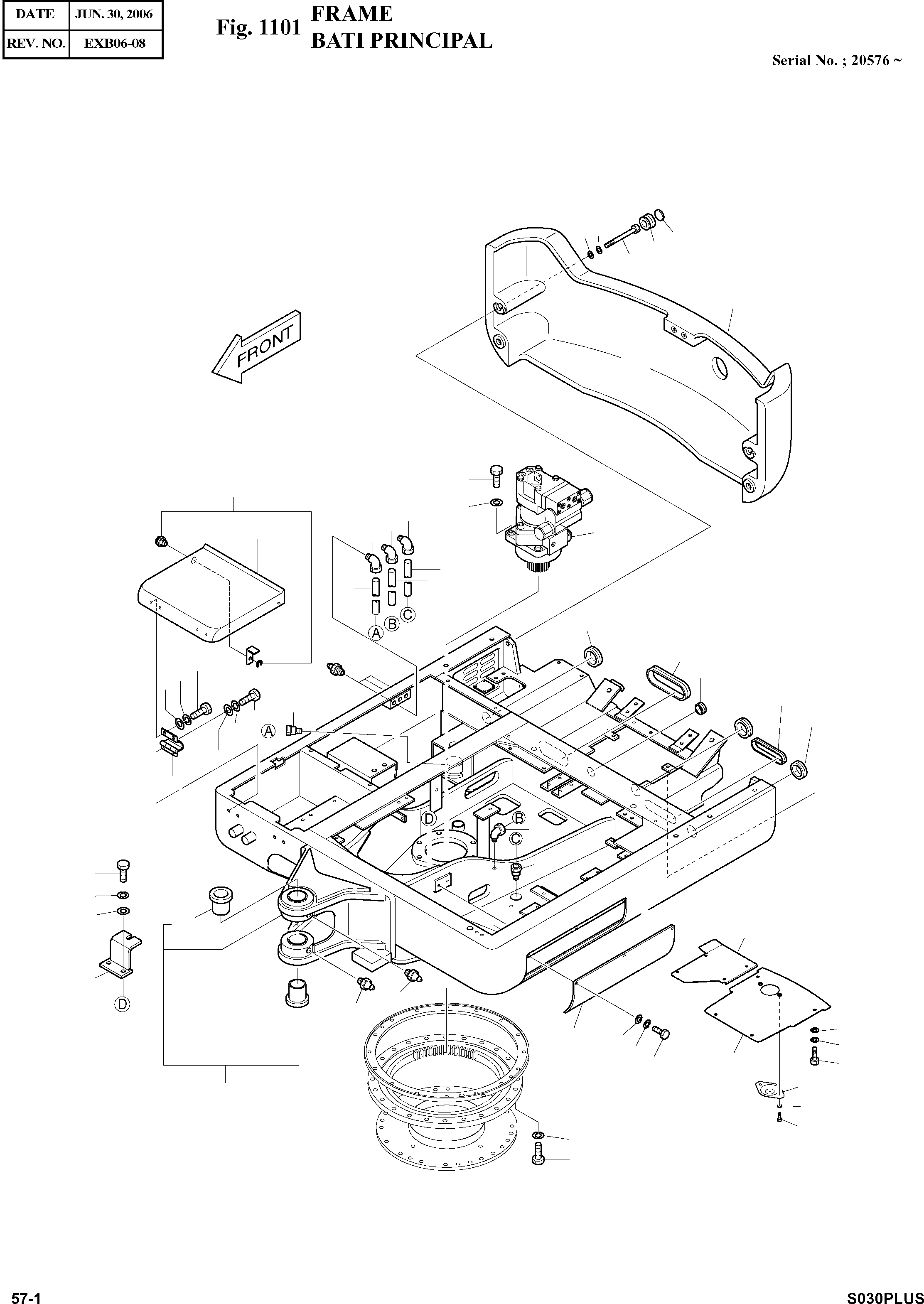 | DATE | JUN. 30, 2006 |
|---|---|
| REV. NO. | EXB06-08 |

Fig. 1101 FRAME
BATI PRINCIPAL

Serial No. ; 20576 ~

FRONT

A B C

A

D B

C

D

57-1

S030PLUS