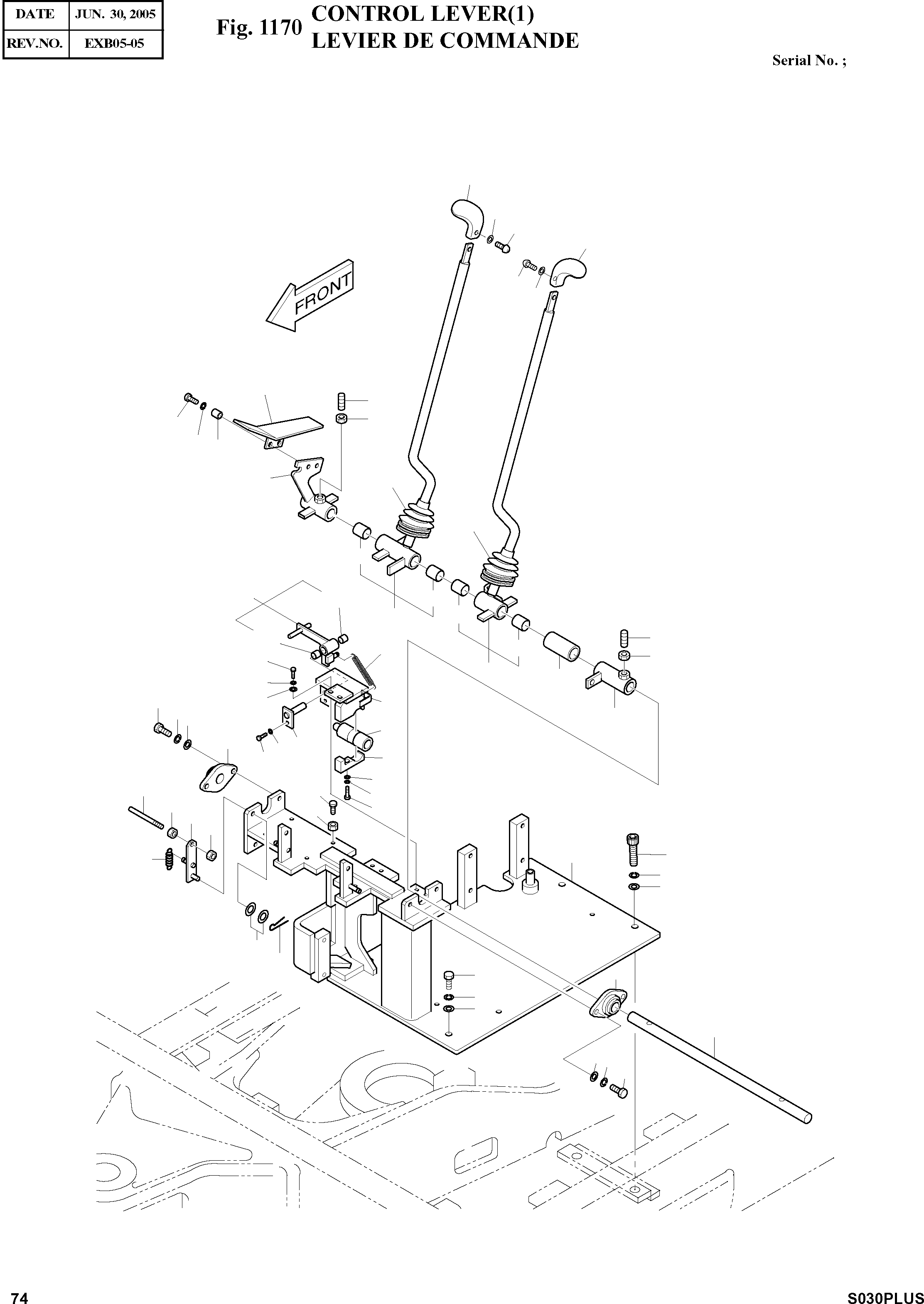 | DATE | JUN. 30, 2005 |
|---|---|
| REV.NO. | EXB05-05 |

Fig. 1170 CONTROL LEVER(1)
LEVIER DE COMMANDE

Serial No. ;

FRONT

74

S030PLUS