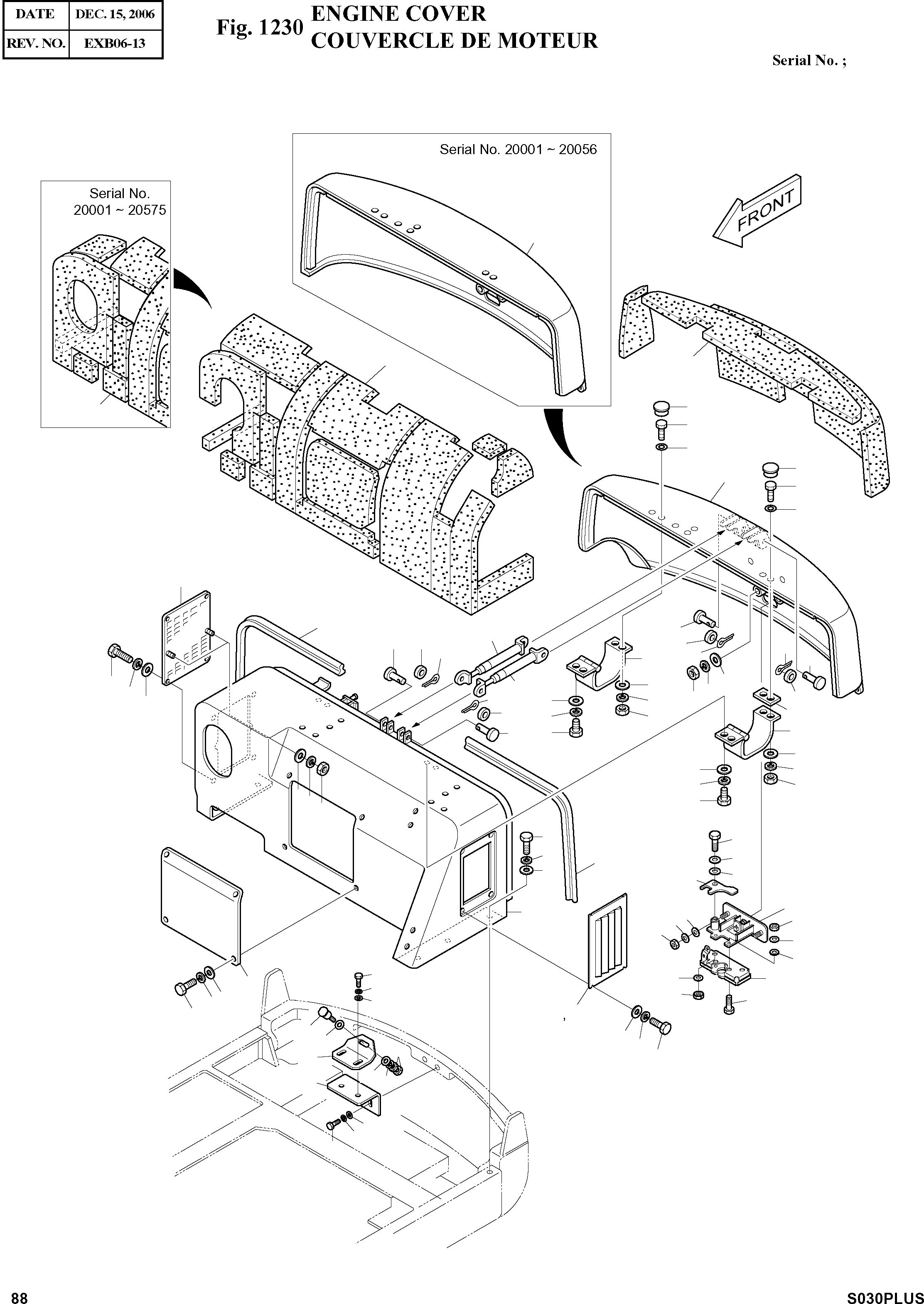 | DATE | DEC. 15, 2006 |
|---|---|
| REV. NO. | EXB06-13 |

Fig. 1230 ENGINE COVER
COUVERCLE DE MOTEUR

Serial No. ;

Serial No. 20001 ~ 20056

Serial No.
20001 ~ 20575

FRONT

88

S030PLUS