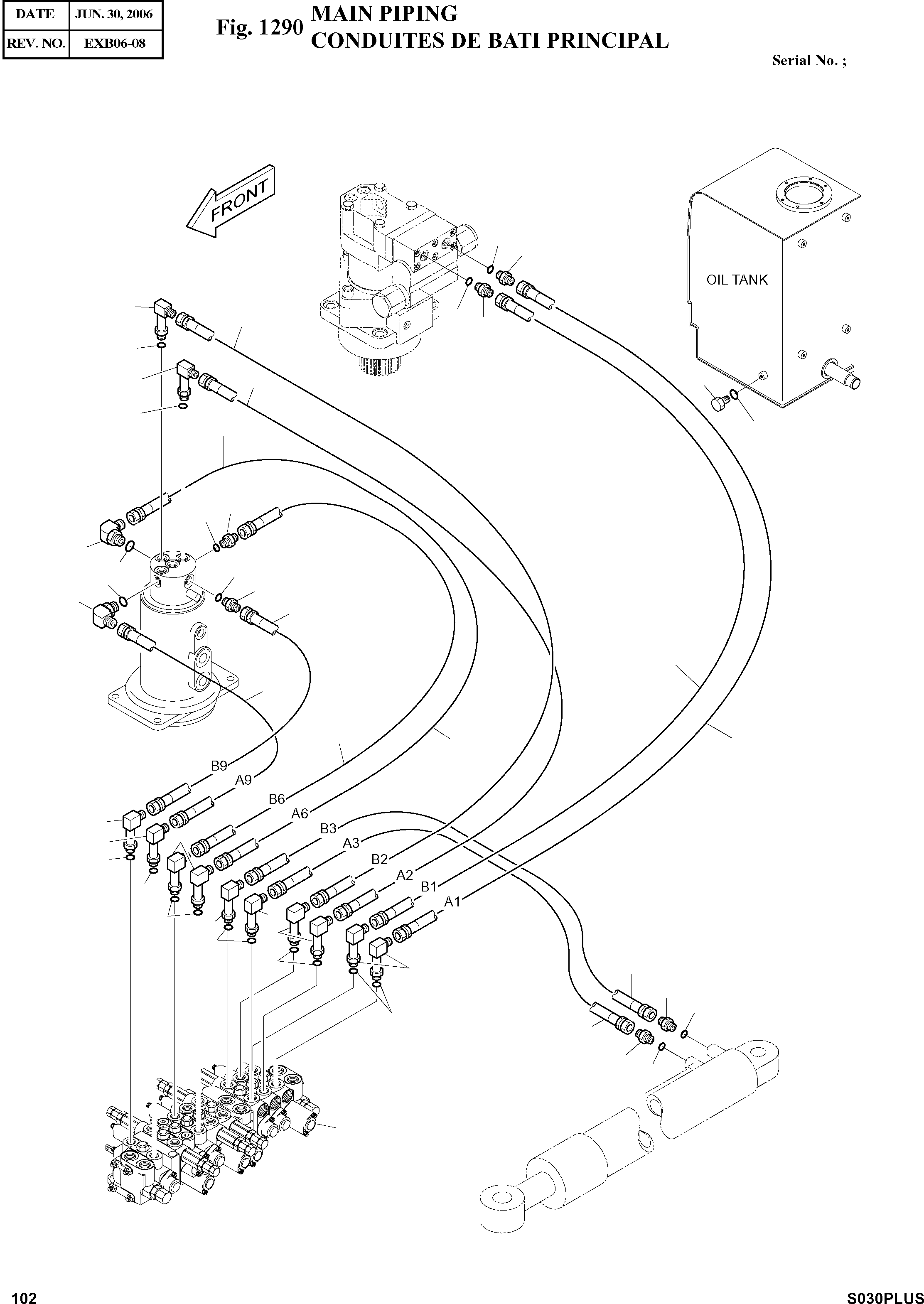 | DATE | JUN. 30, 2006 |
|---|---|
| REV. NO. | EXB06-08 |

Fig. 1290 MAIN PIPING
CONDUITES DE BATI PRINCIPAL

Serial No. ;

FRONT

OIL TANK

B9
A9
B6
A6
B3
A3
B2
A2
B1
A1

102

S030PLUS