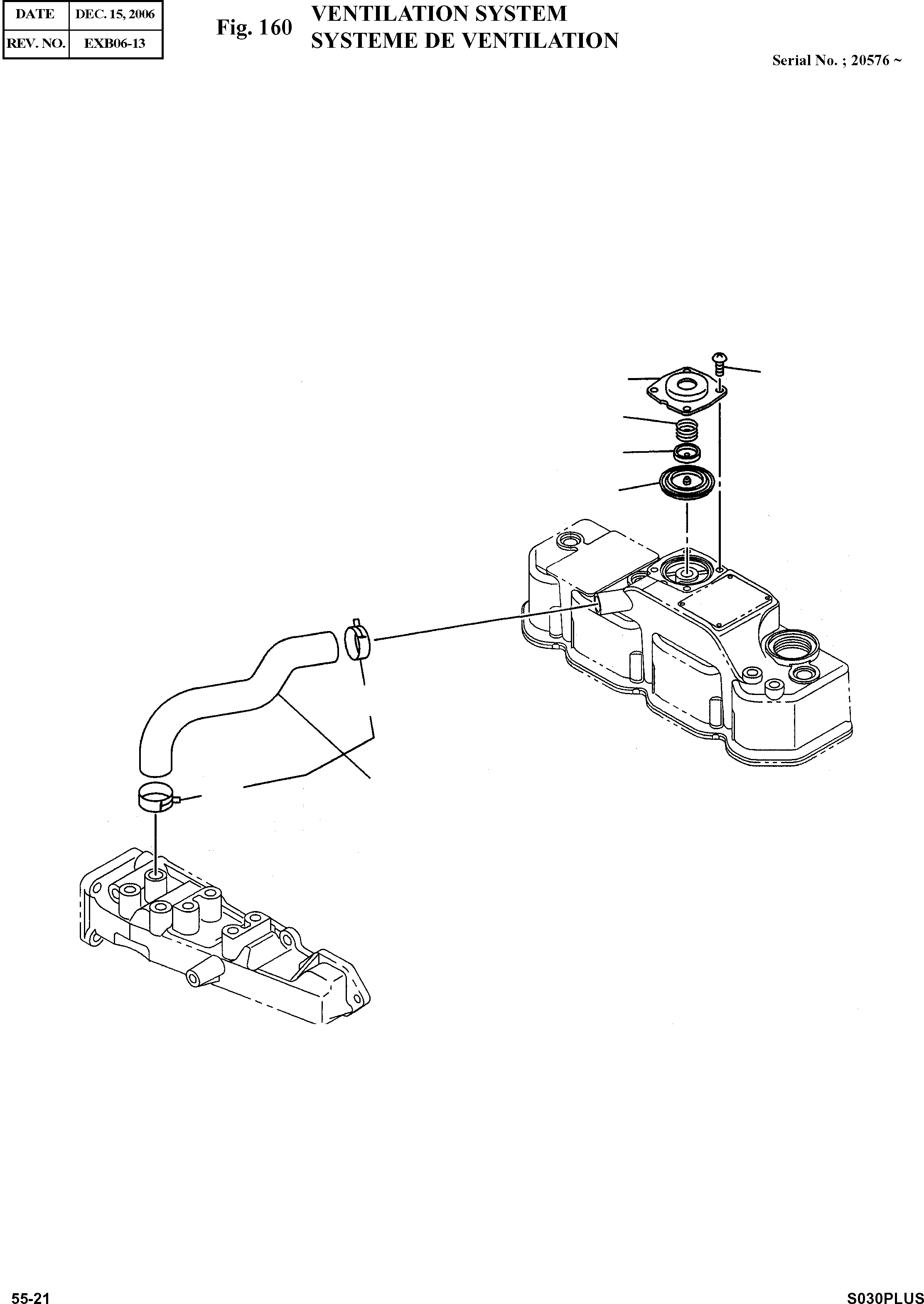 | DATE | DEC. 15, 2006 |
|---|---|
| REV. NO. | EXB06-13 |

Fig. 160 VENTILATION SYSTEM
SYSTEME DE VENTILATION

Serial No. ; 20576 ~

55-21

S030PLUS