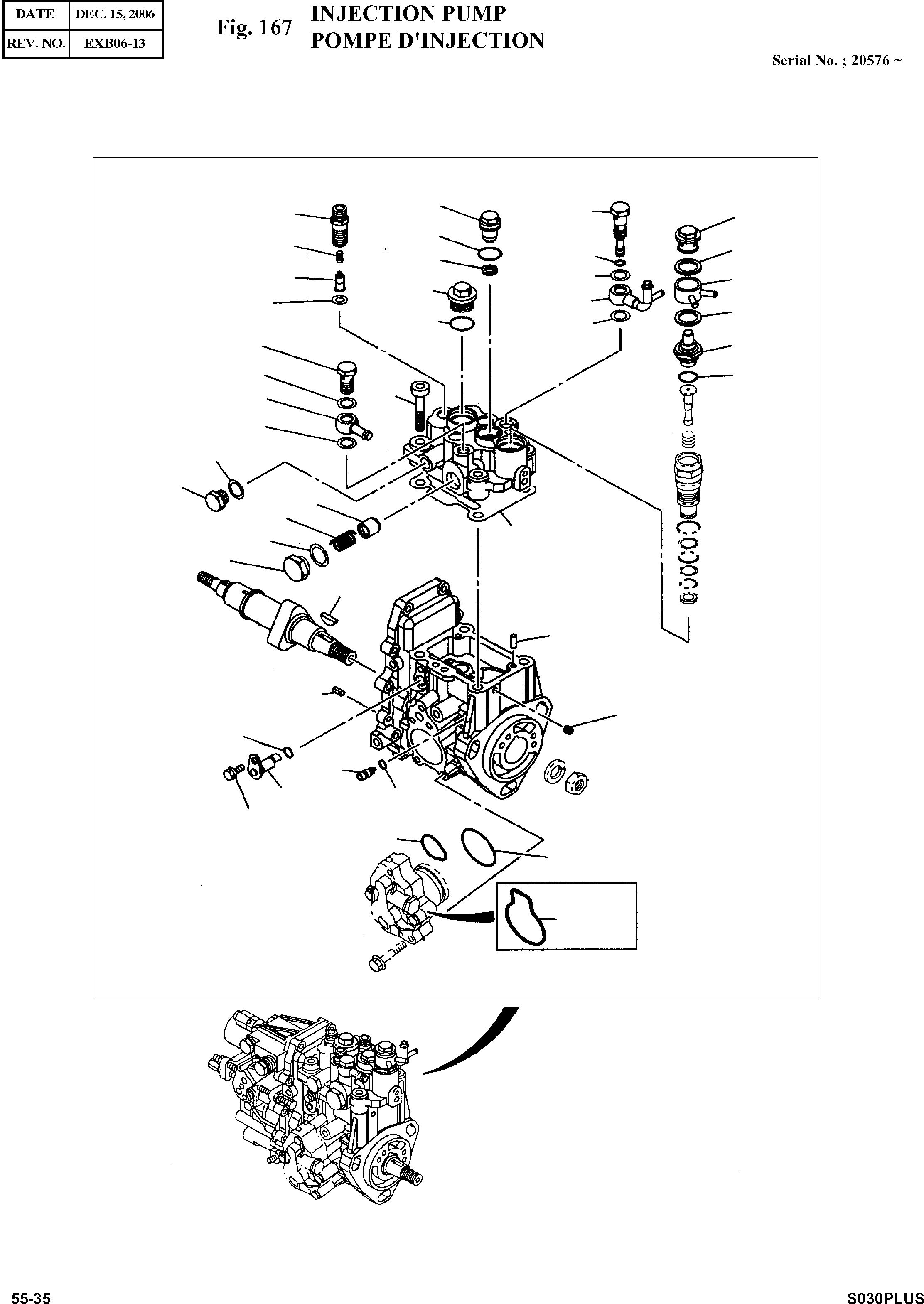 | DATE | DEC. 15, 2006 |
|---|---|
| REV. NO. | EXB06-13 |

Fig. 167 INJECTION PUMP
POMPE D'INJECTION

Serial No. ; 20576 ~

55-35

S030PLUS