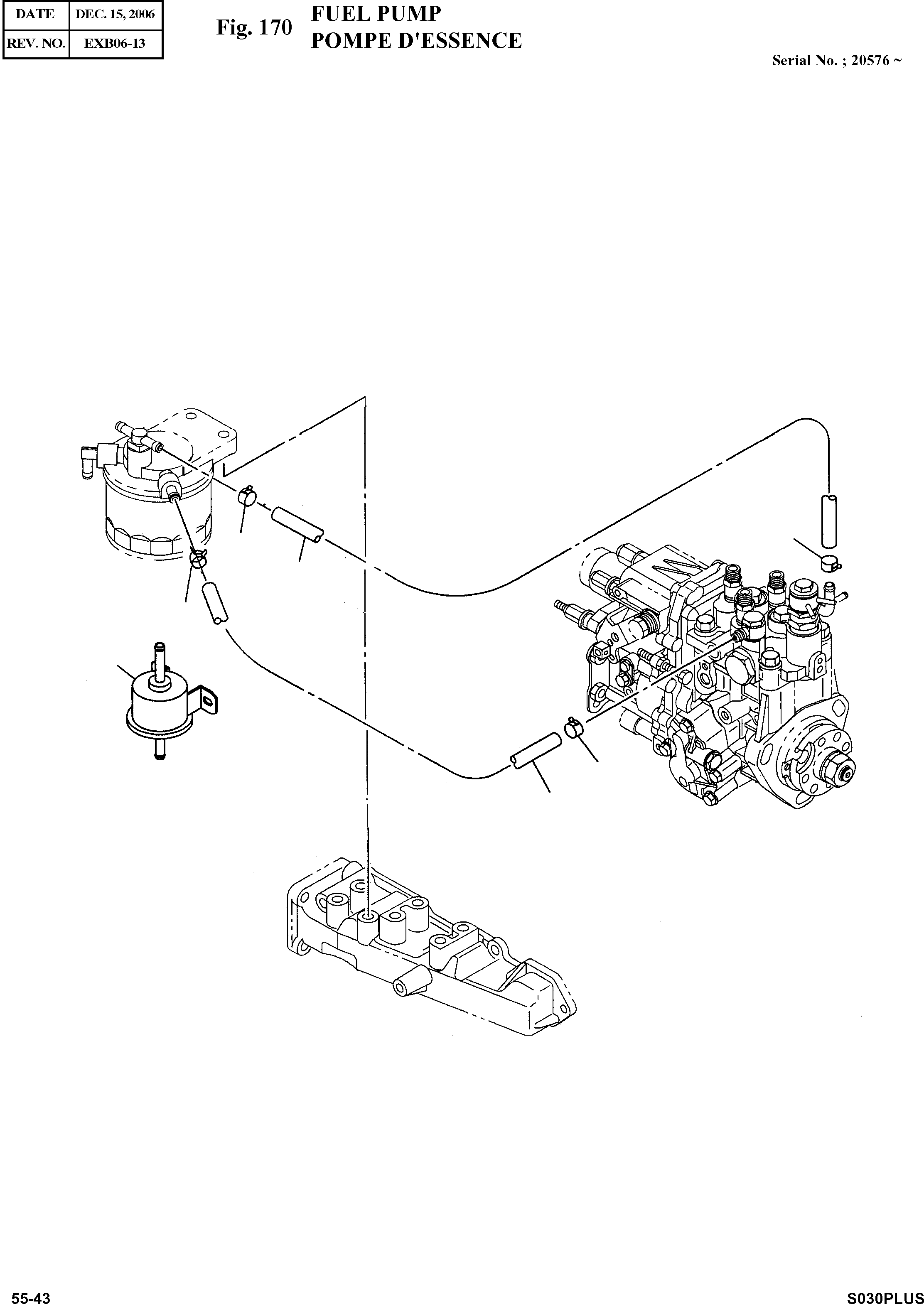 | DATE | DEC. 15, 2006 |
|---|---|
| REV. NO. | EXB06-13 |

Fig. 170 FUEL PUMP
POMPE D'ESSENCE

Serial No. ; 20576 ~

55-43

S030PLUS