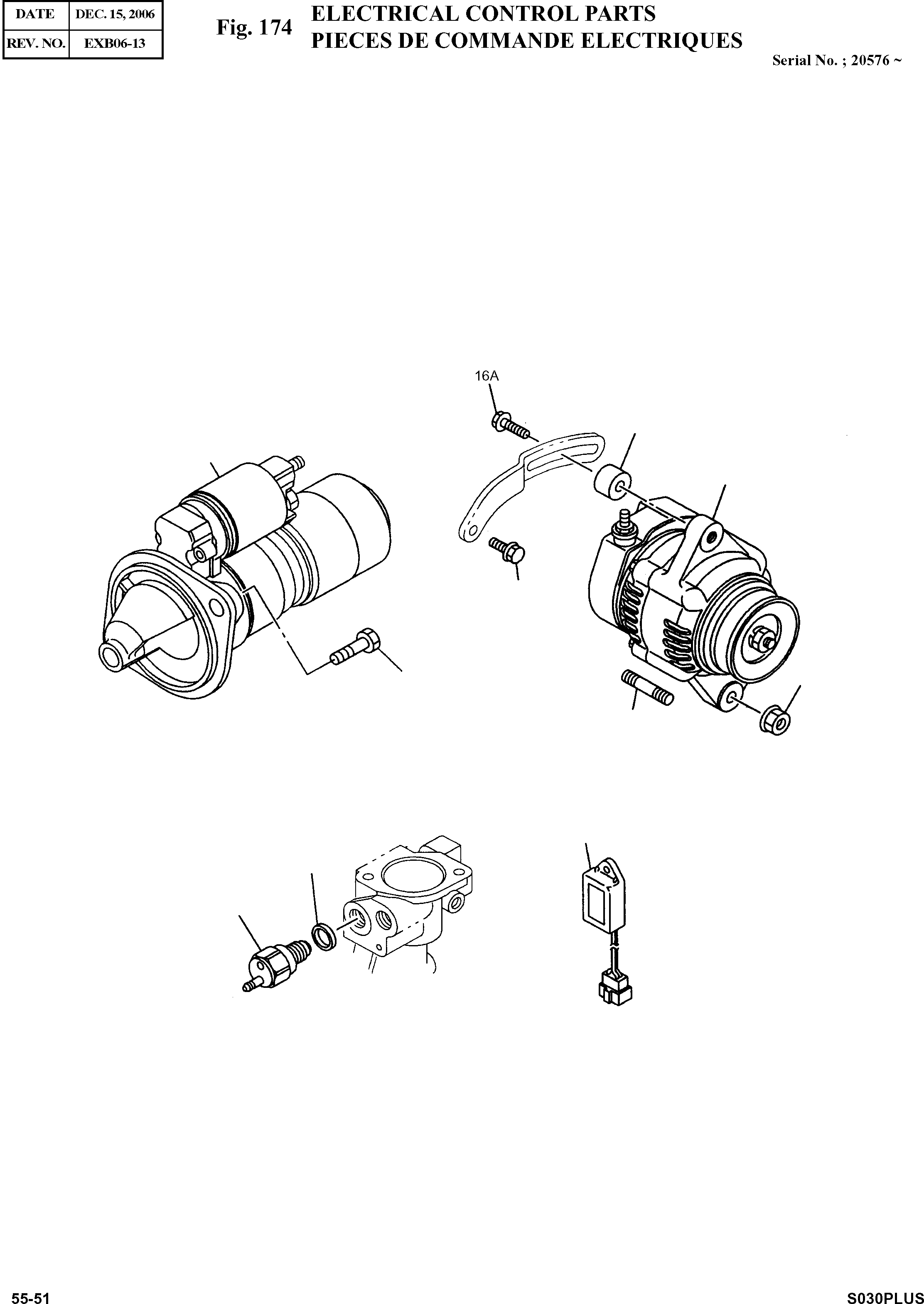 | DATE | DEC. 15, 2006 |
|---|---|
| REV. NO. | EXB06-13 |

Fig. 174 ELECTRICAL CONTROL PARTS
PIECES DE COMMANDE ELECTRIQUES

Serial No. ; 20576 ~

16A

55-51

S030PLUS