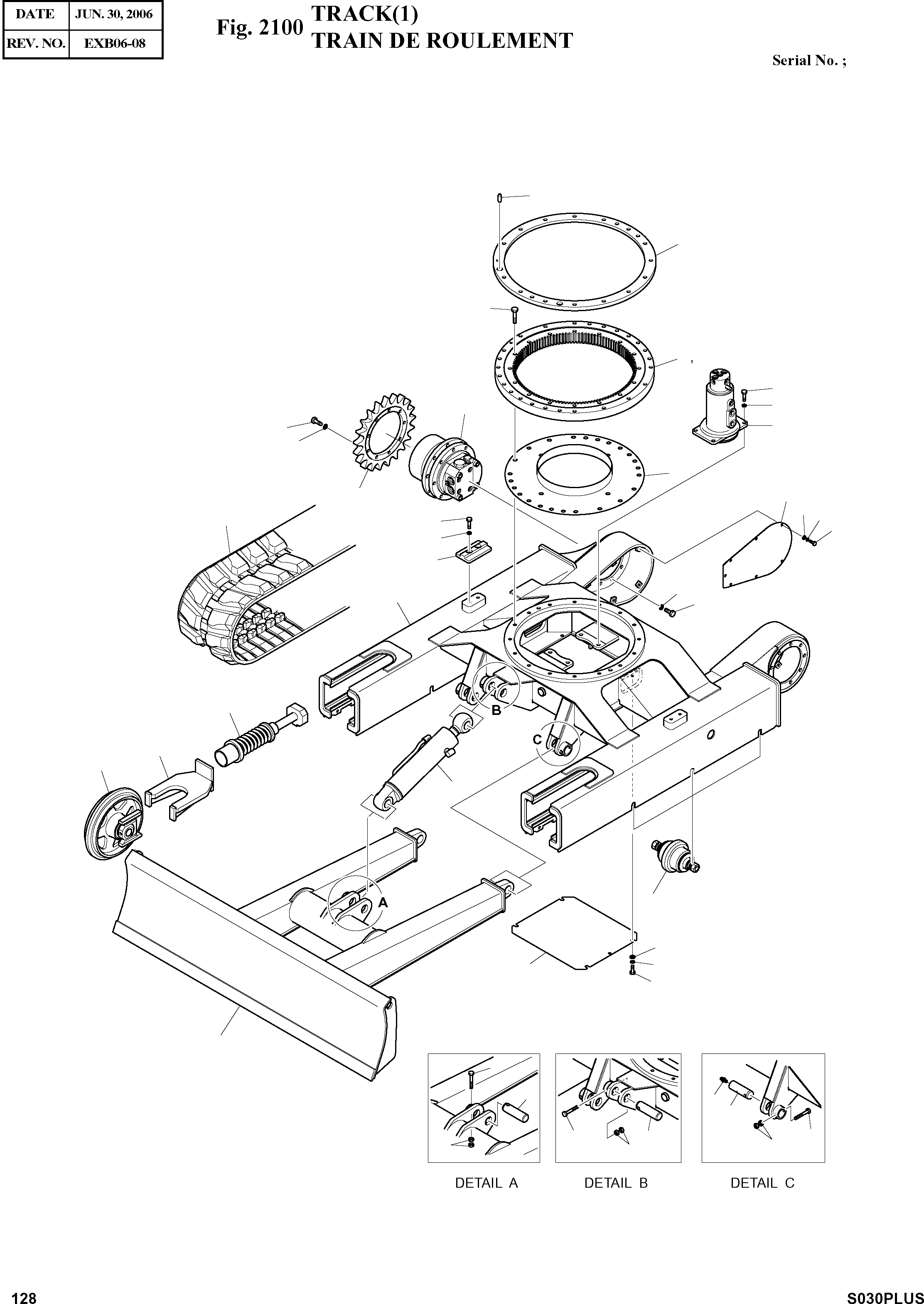 | DATE | JUN. 30, 2006 |
|---|---|
| REV. NO. | EXB06-08 |

Fig. 2100 TRACK(1)
TRAIN DE ROULEMENT

Serial No. ;

B

C

A

DETAIL A

DETAIL B

DETAIL C

128

S030PLUS