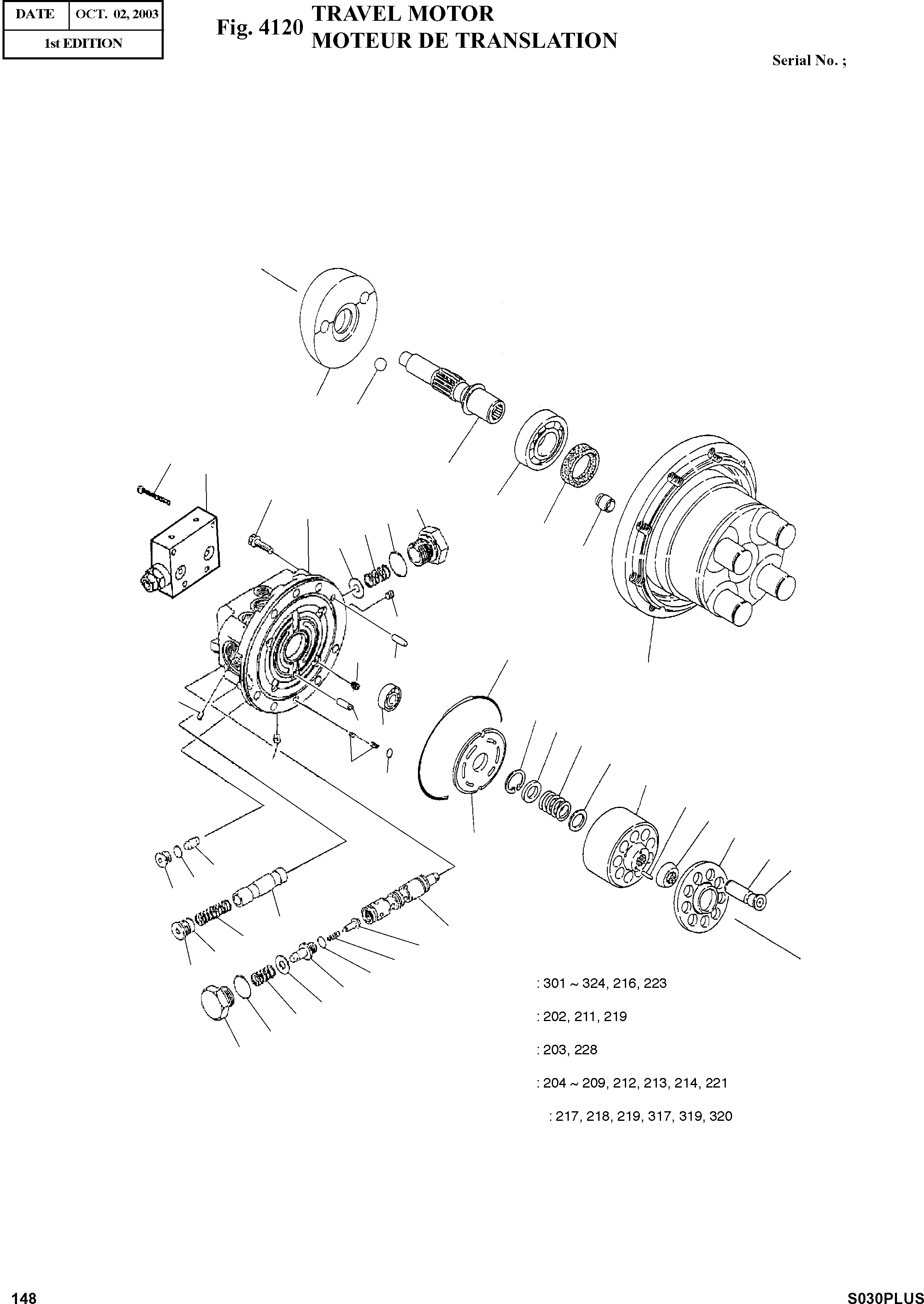 | DATE | OCT. 02, 2003 |
|---|---|
| 1st EDITION | |

Fig. 4120 TRAVEL MOTOR
MOTEUR DE TRANSLATION

Serial No. ;

: 301 ~ 324, 216, 223

: 202, 211, 219

: 203, 228

: 204 ~ 209, 212, 213, 214, 221

: 217, 218, 219, 317, 319, 320

148

S030PLUS