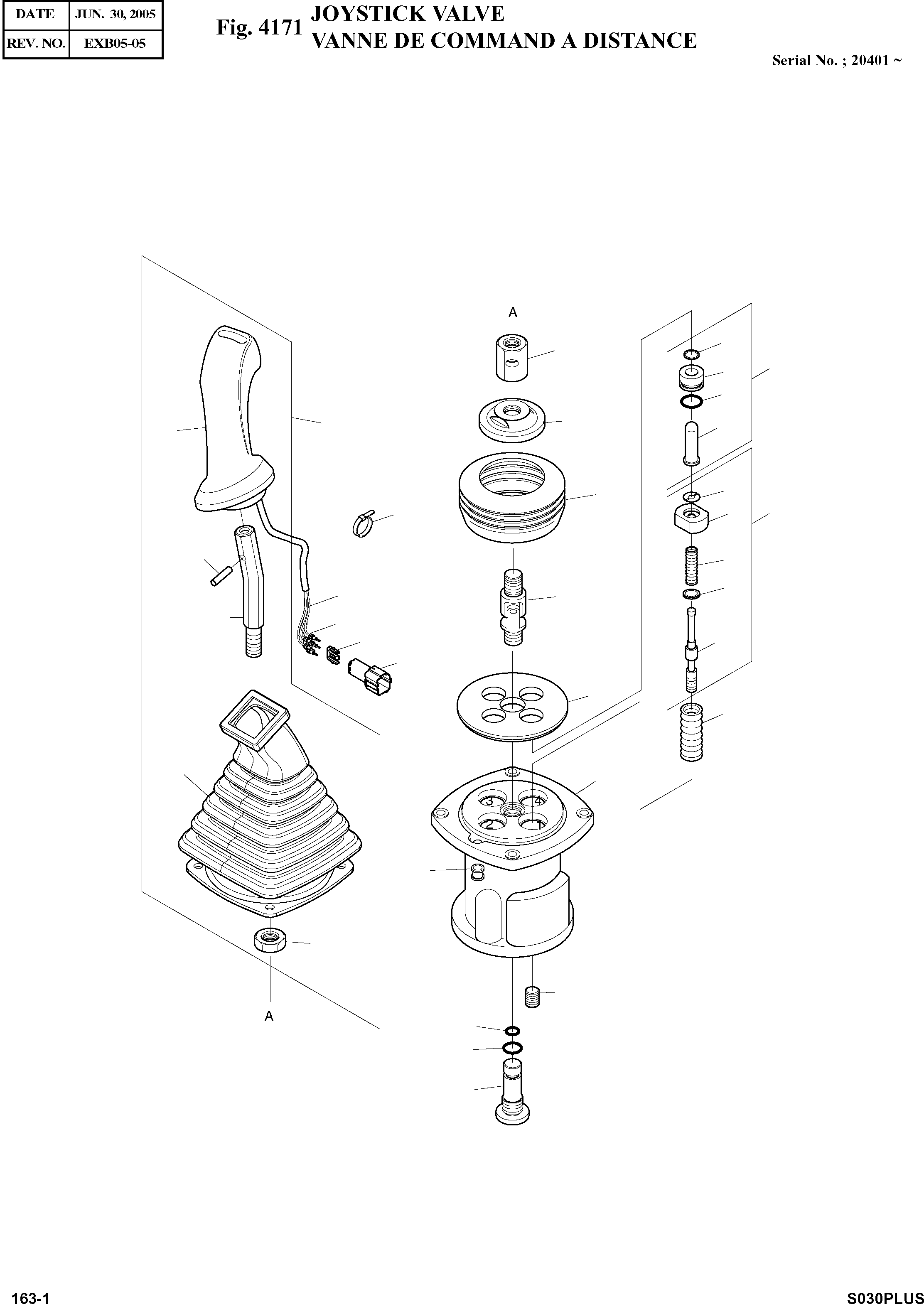 | DATE | JUN. 30, 2005 |
|---|---|
| REV. NO. | EXB05-05 |

Fig. 4171 JOYSTICK VALVE
VANNE DE COMMAND A DISTANCE

Serial No. ; 20401 ~

A

3
4
2
1

A

163-1

S030PLUS