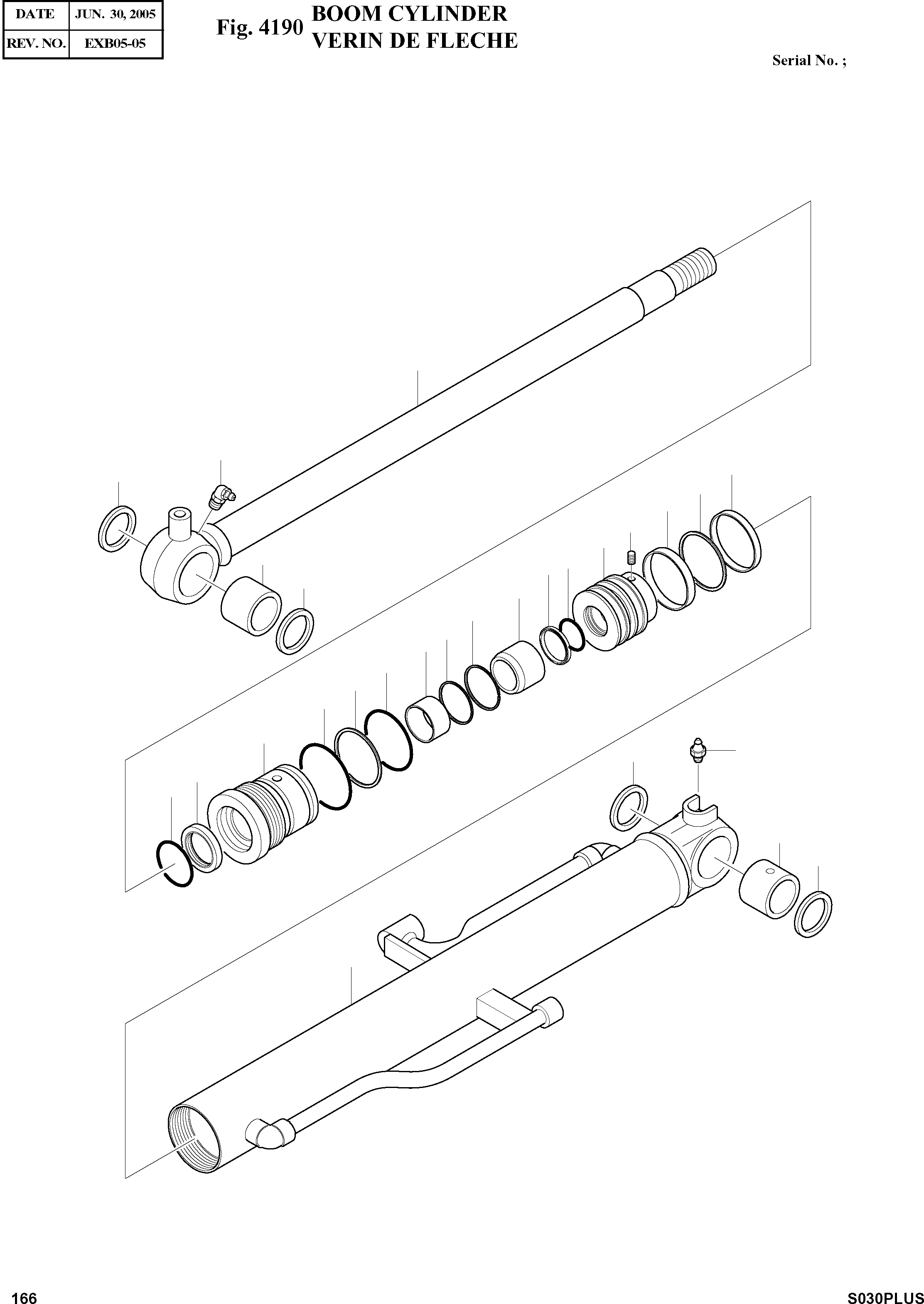 | DATE | JUN. 30, 2005 |
|---|---|
| REV. NO. | EXB05-05 |

Fig. 4190 BOOM CYLINDER
VERIN DE FLECHE

Serial No. ;

166

S030PLUS