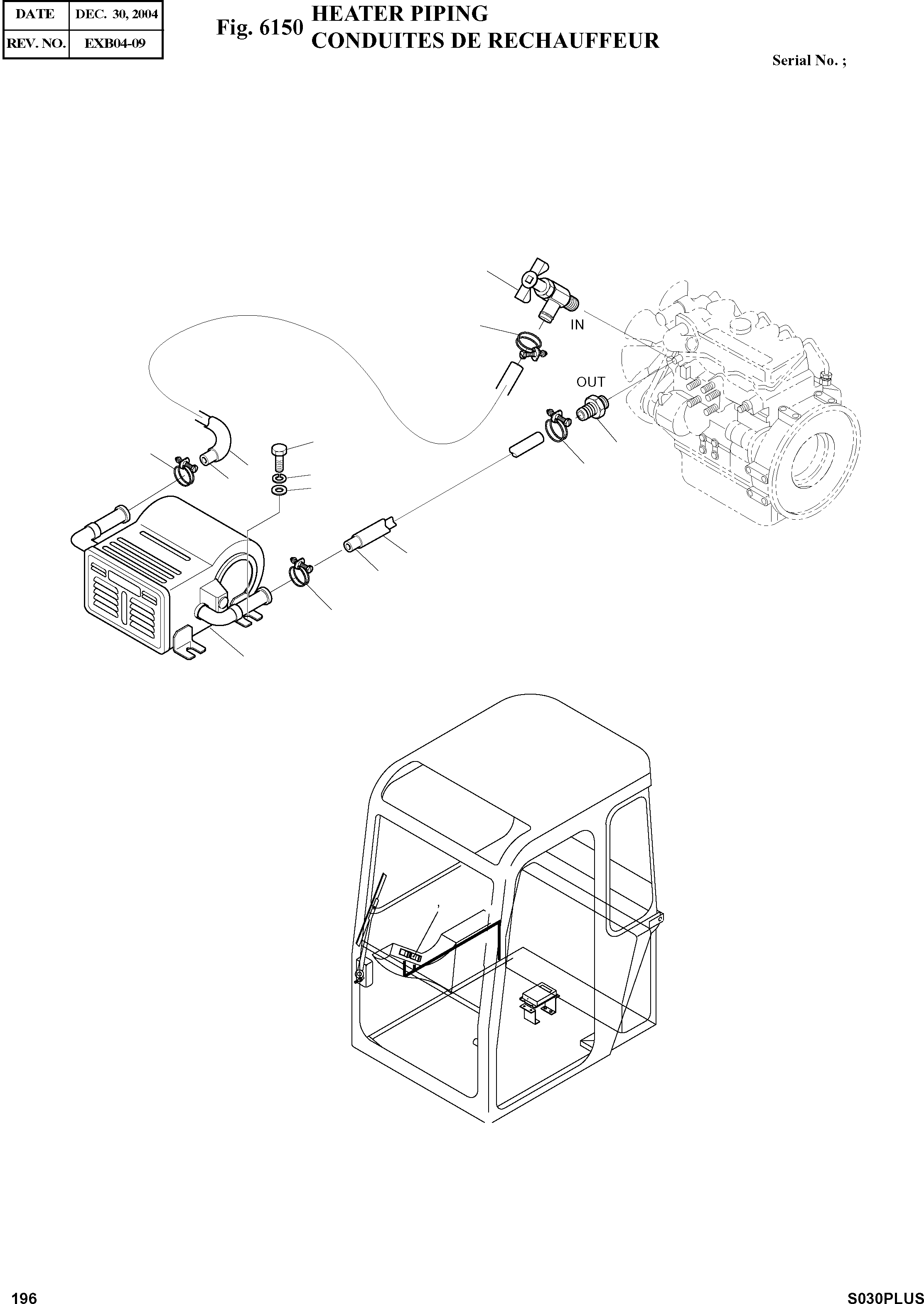 | DATE | DEC. 30, 2004 |
|---|---|
| REV. NO. | EXB04-09 |

Fig. 6150 HEATER PIPING
CONDUITES DE RECHAUFFEUR

Serial No. ;

IN

OUT

196

S030PLUS