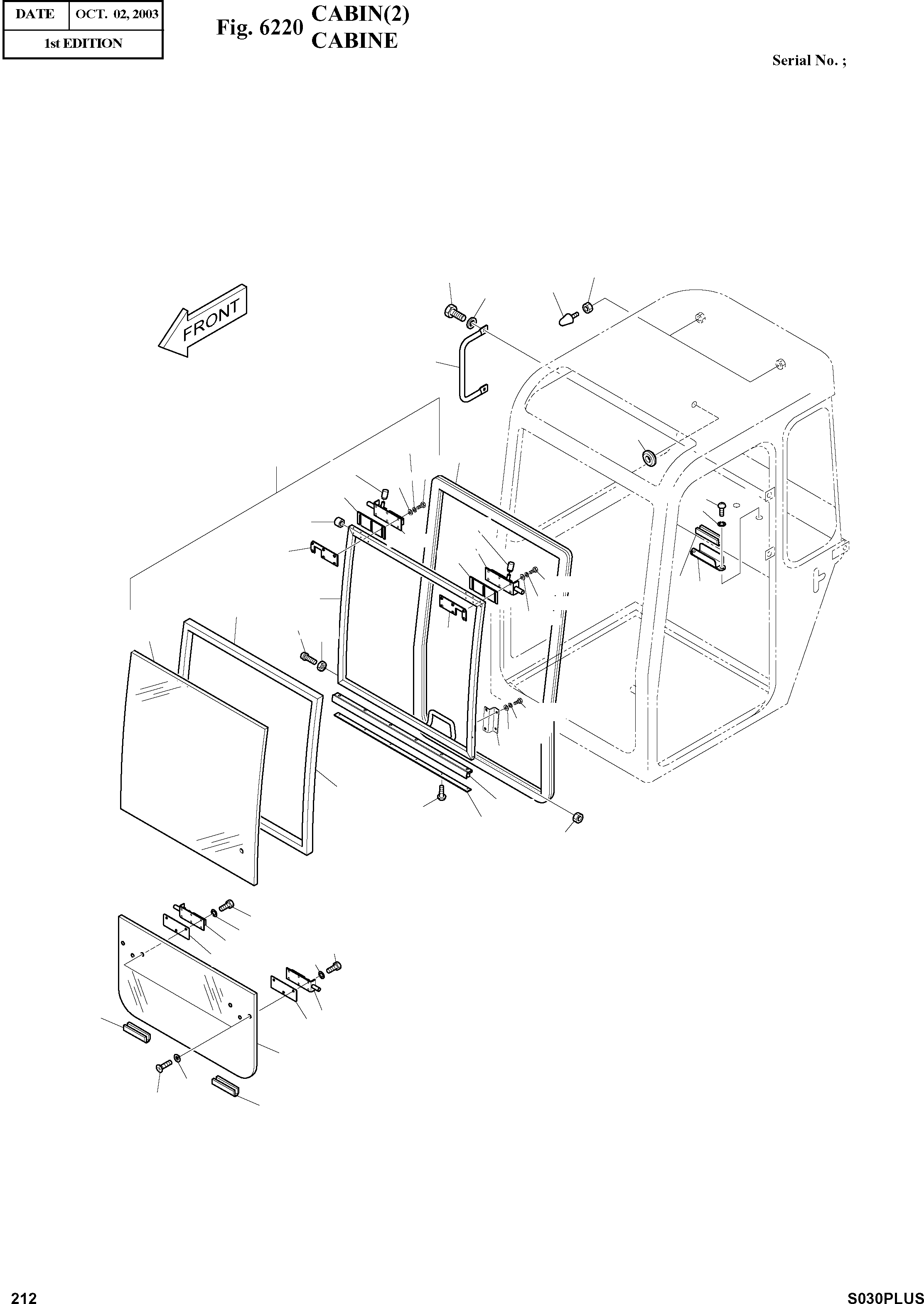 | DATE | OCT. 02, 2003 |
|---|---|
| 1st EDITION | |

Fig. 6220 CABIN(2)
CABINE

Serial No. ;

FRONT

212

S030PLUS