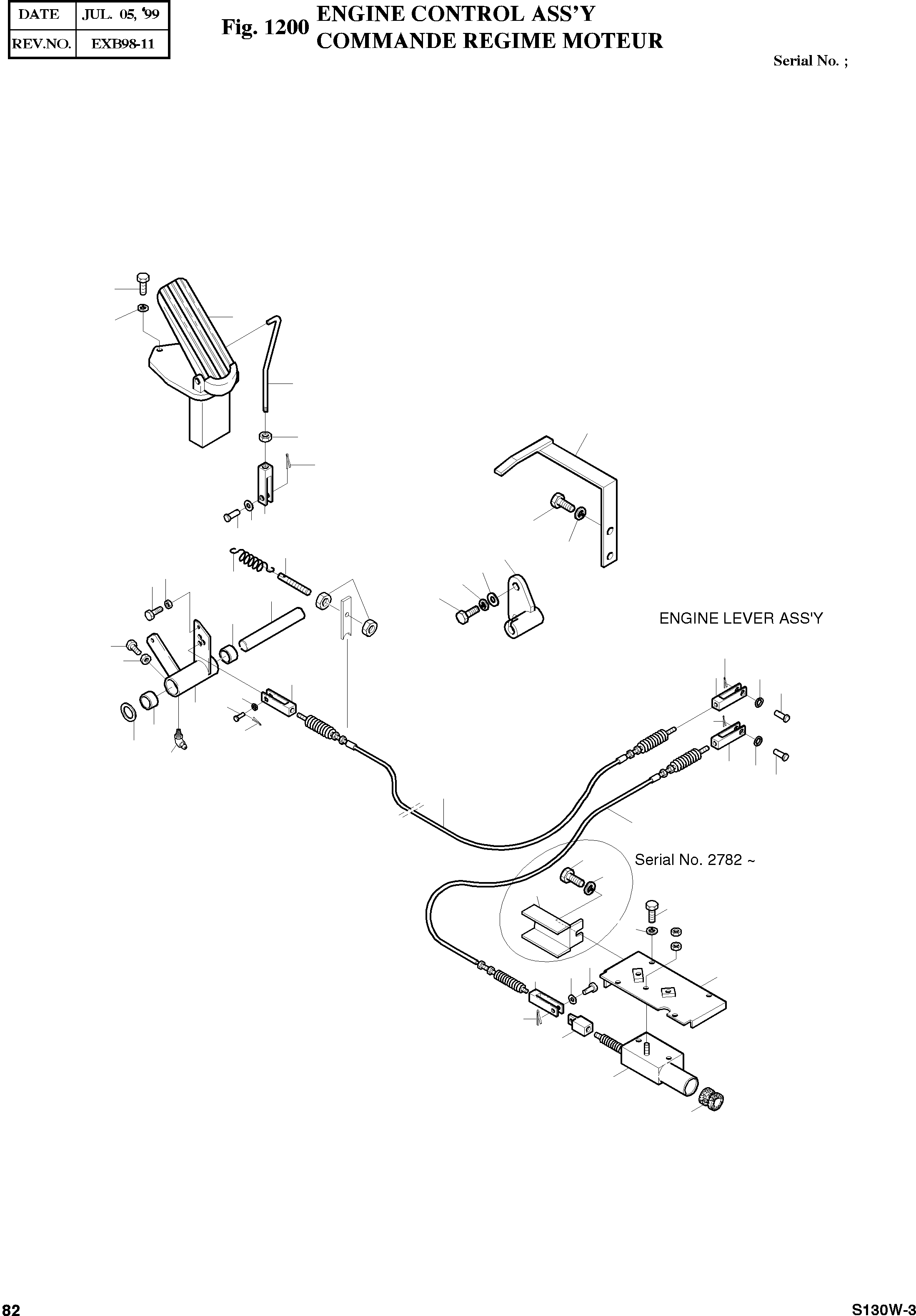 | DATE | JUL. 05, '99 |
|---|---|
| REV.NO. | EXB98-11 |

Fig. 1200 ENGINE CONTROL ASS'Y
COMMANDE REGIME MOTEUR

Serial No. ;

ENGINE LEVER ASS'Y

Serial No. 2782 ~

82

S130W-3