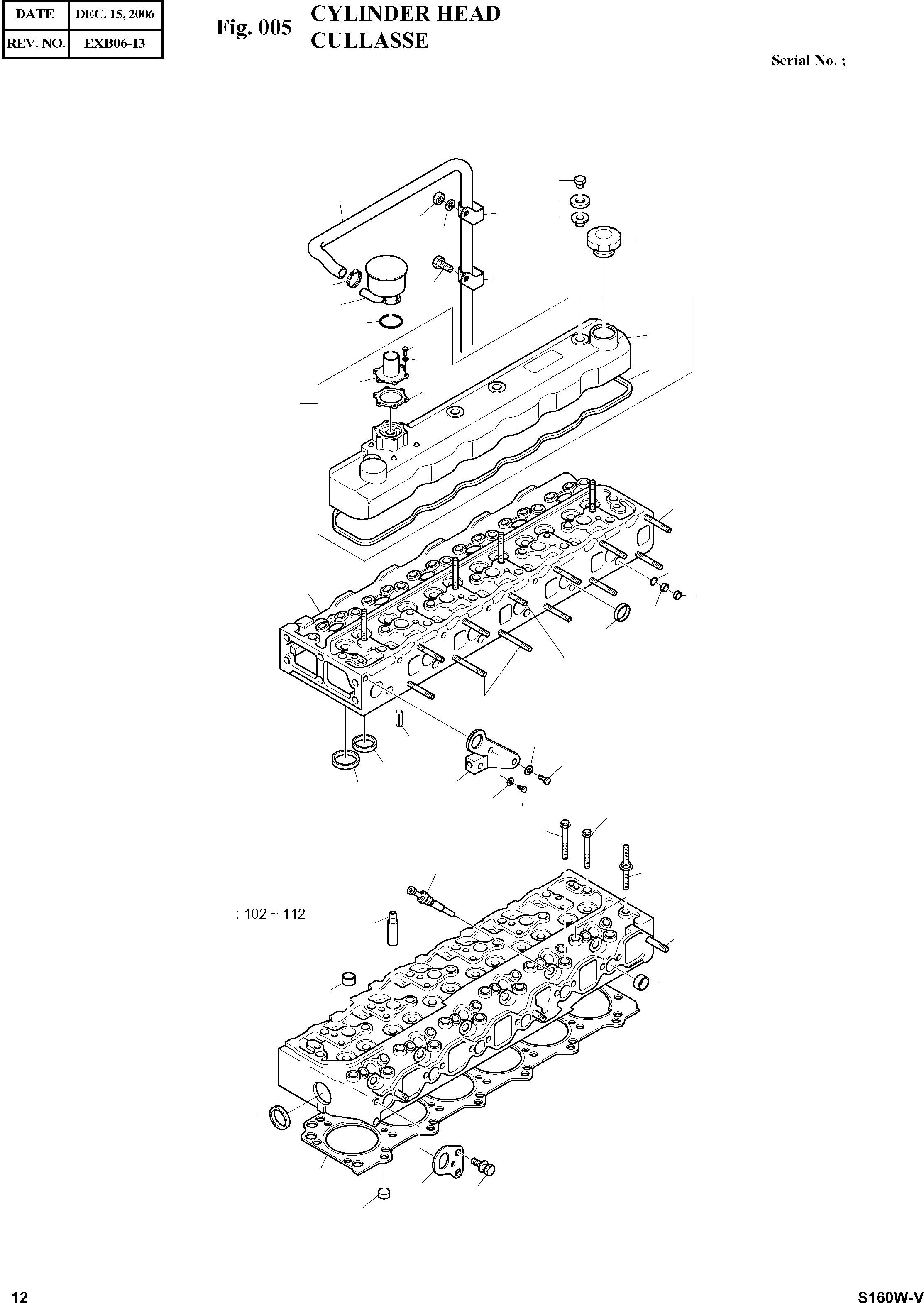 | DATE | DEC. 15, 2006 |
|---|---|
| REV. NO. | EXB06-13 |

Fig. 005 CYLINDER HEAD
CULLASSE

Serial No. ;

: 102 ~ 112

12

S160W-V