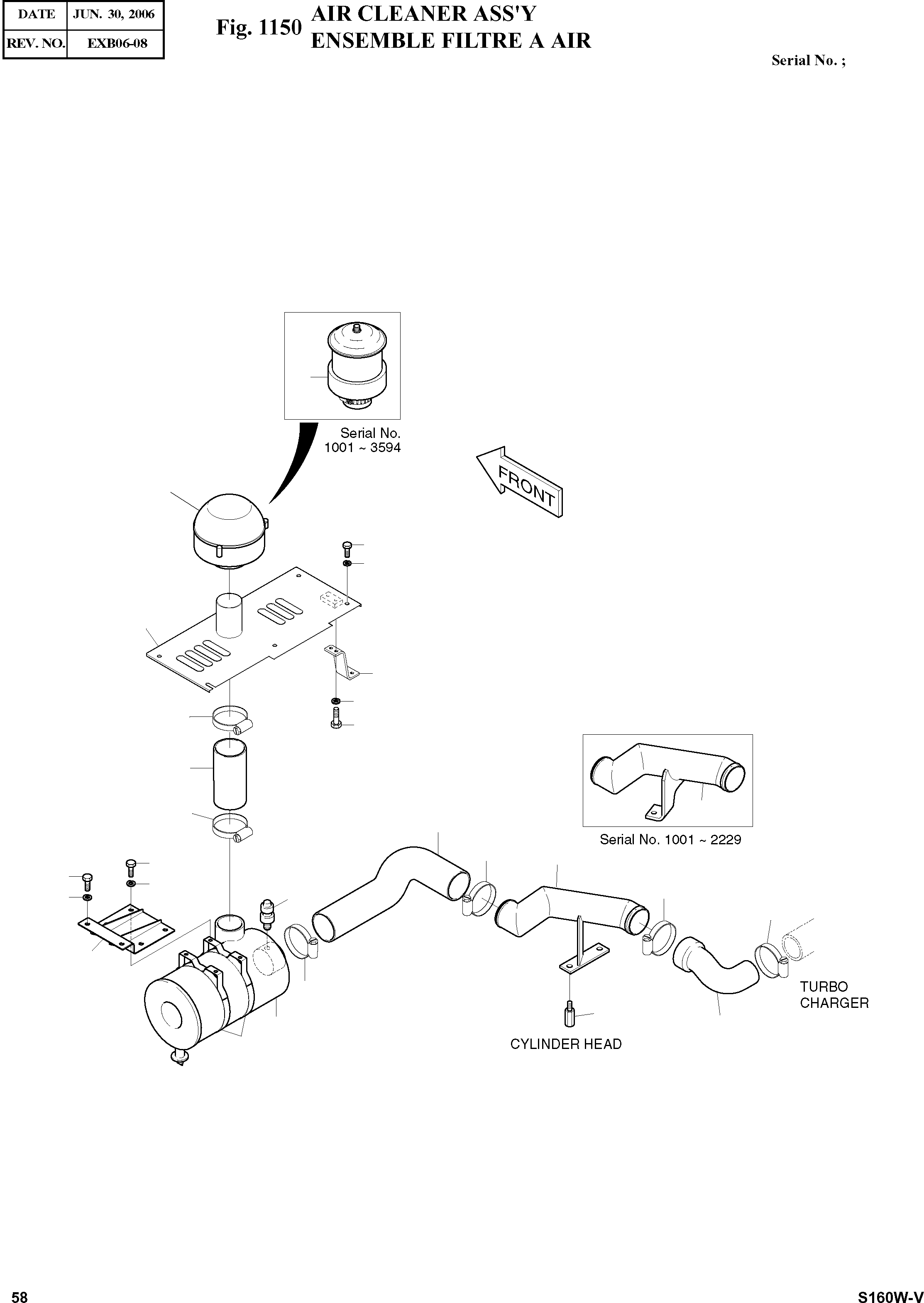 | DATE | JUN. 30, 2006 |
|---|---|
| REV. NO. | EXB06-08 |

Fig. 1150 AIR CLEANER ASS'Y
ENSEMBLE FILTRE A AIR

Serial No. ;

Serial No.
1001 ~ 3594

FRONT

Serial No. 1001 ~ 2229

TURBO
CHARGER

CYLINDER HEAD

58

S160W-V