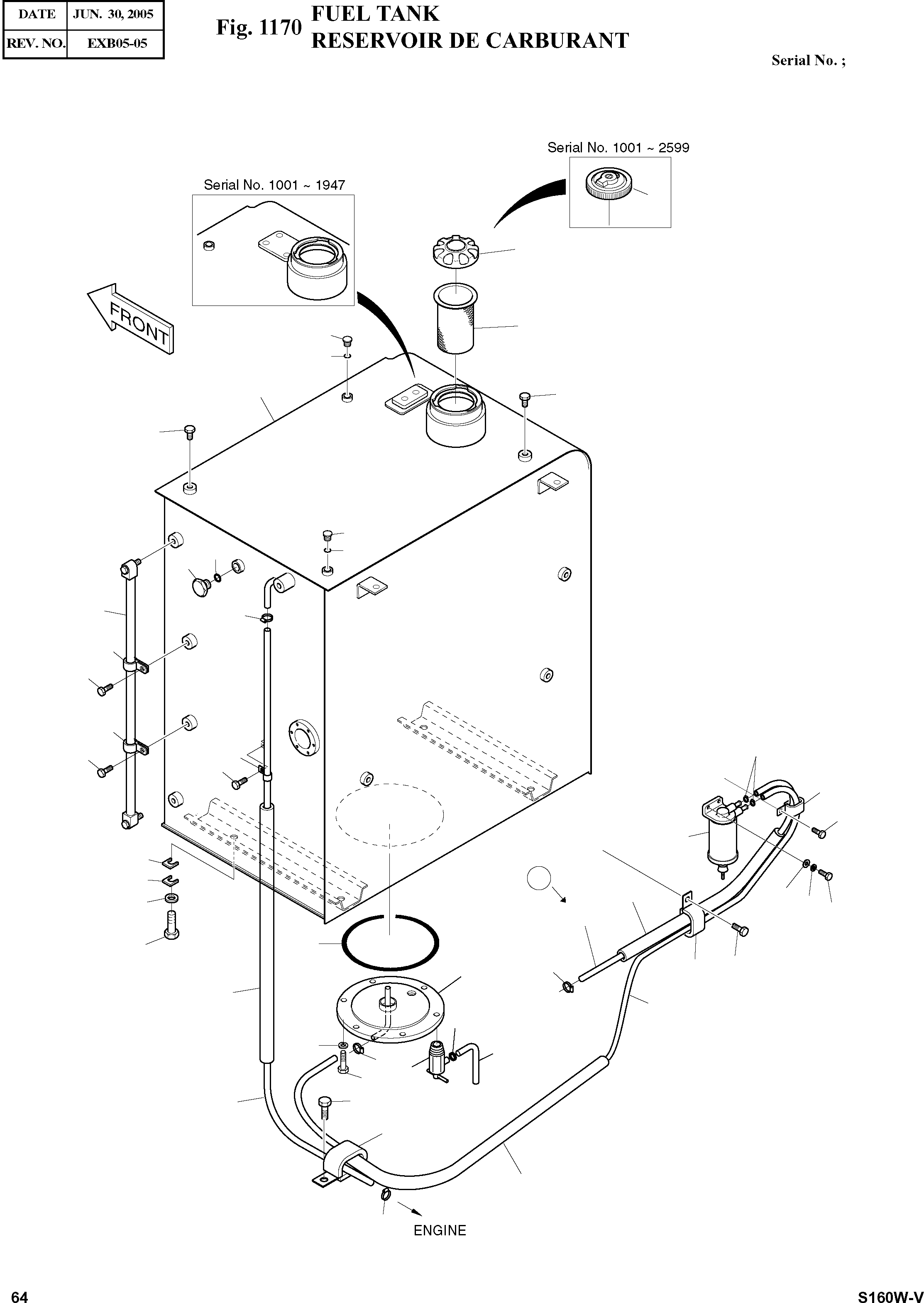 | DATE | JUN. 30, 2005 |
|---|---|
| REV. NO. | EXB05-05 |

Fig. 1170 FUEL TANK
RESERVOIR DE CARBURANT

Serial No. ;

Serial No. 1001 ~ 2599

Serial No. 1001 ~ 1947

FRONT

ENGINE

64

S160W-V