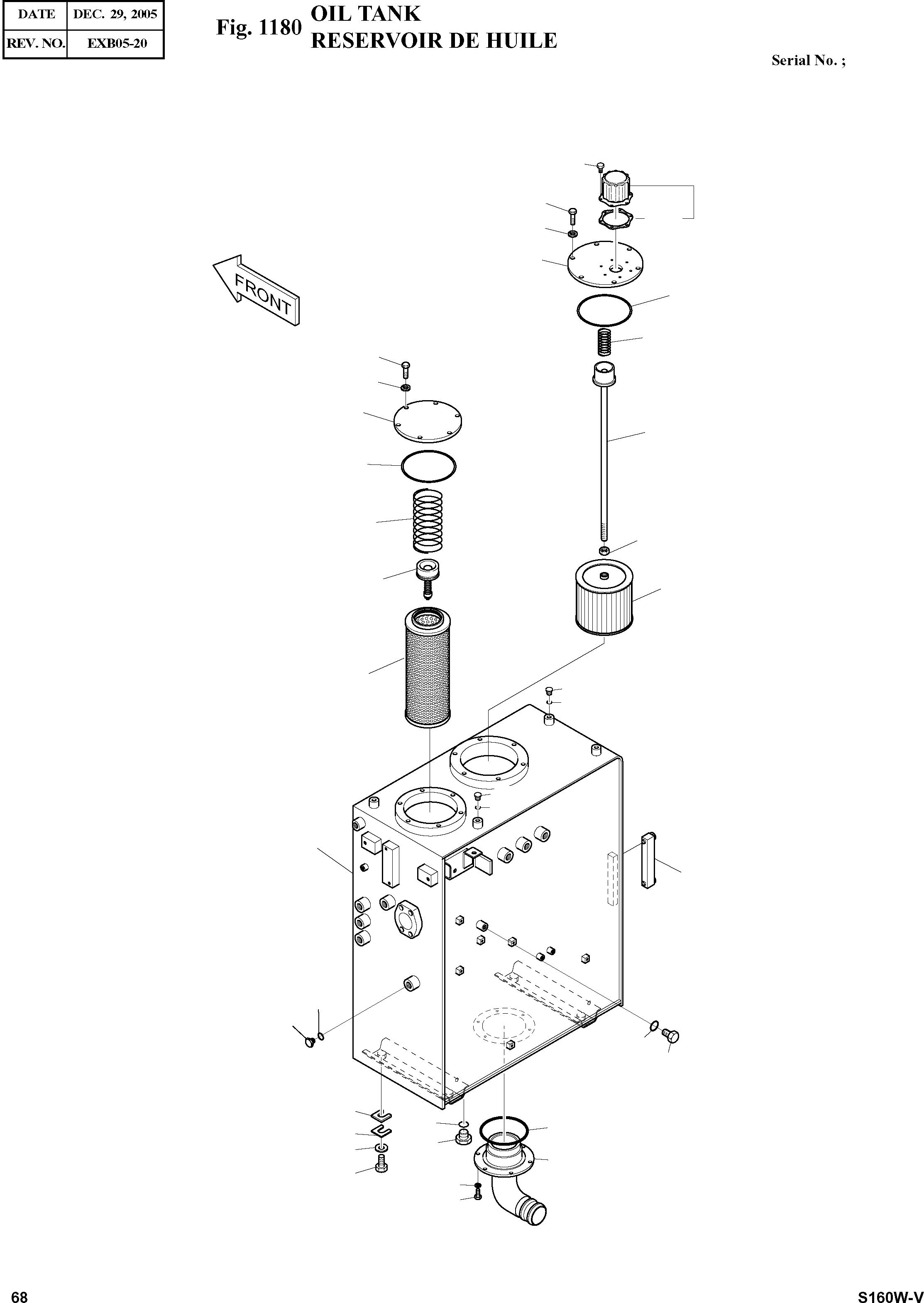 | DATE | DEC. 29, 2005 |
|---|---|
| REV. NO. | EXB05-20 |

Fig. 1180 OIL TANK
RESERVOIR DE HUILE

Serial No. ;

FRONT

68

S160W-V