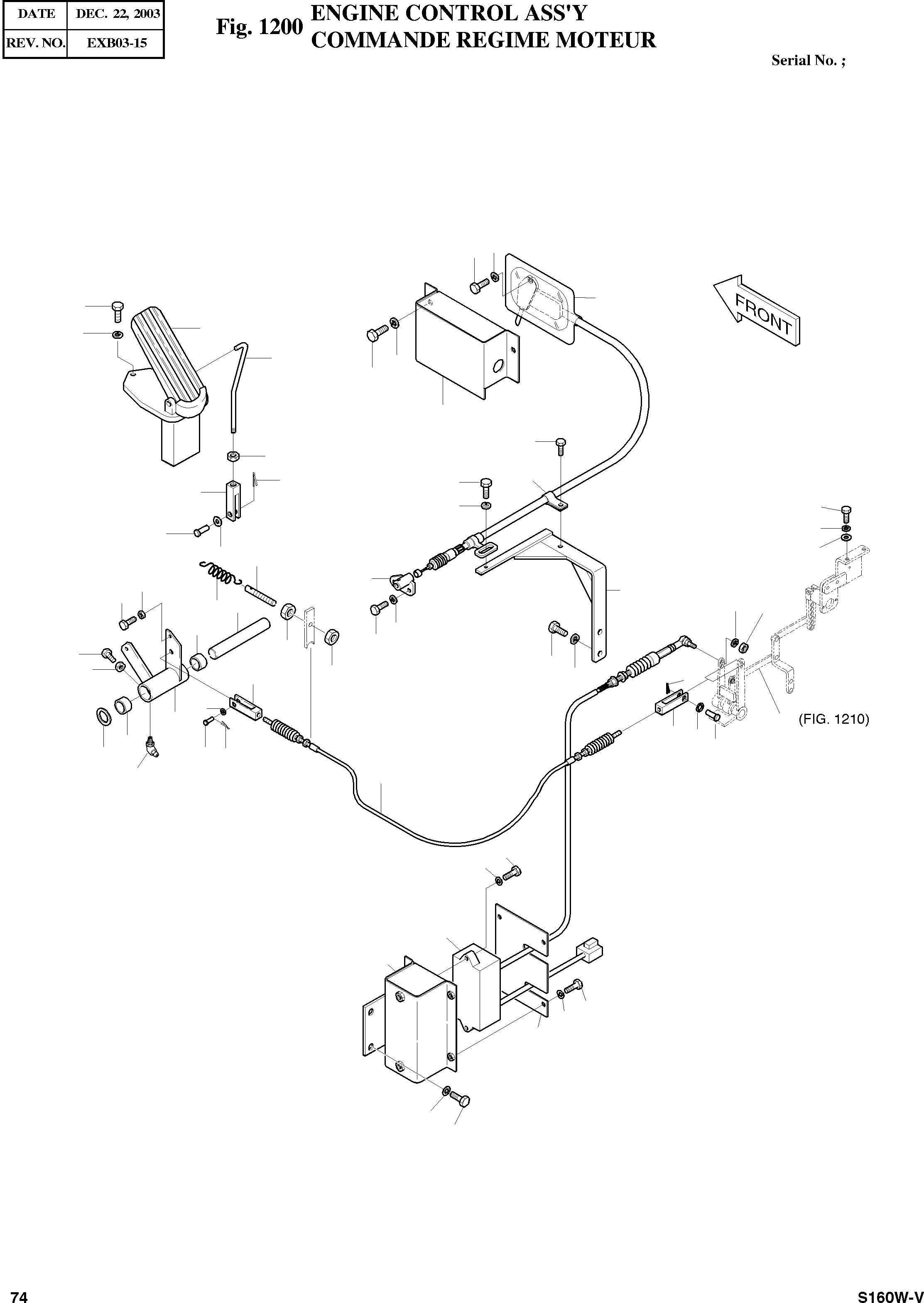 | DATE | DEC. 22, 2003 |
|---|---|
| REV. NO. | EXB03-15 |

Fig. 1200 ENGINE CONTROL ASS'Y
COMMANDE REGIME MOTEUR

Serial No. ;

FRONT

(FIG. 1210)

74

S160W-V