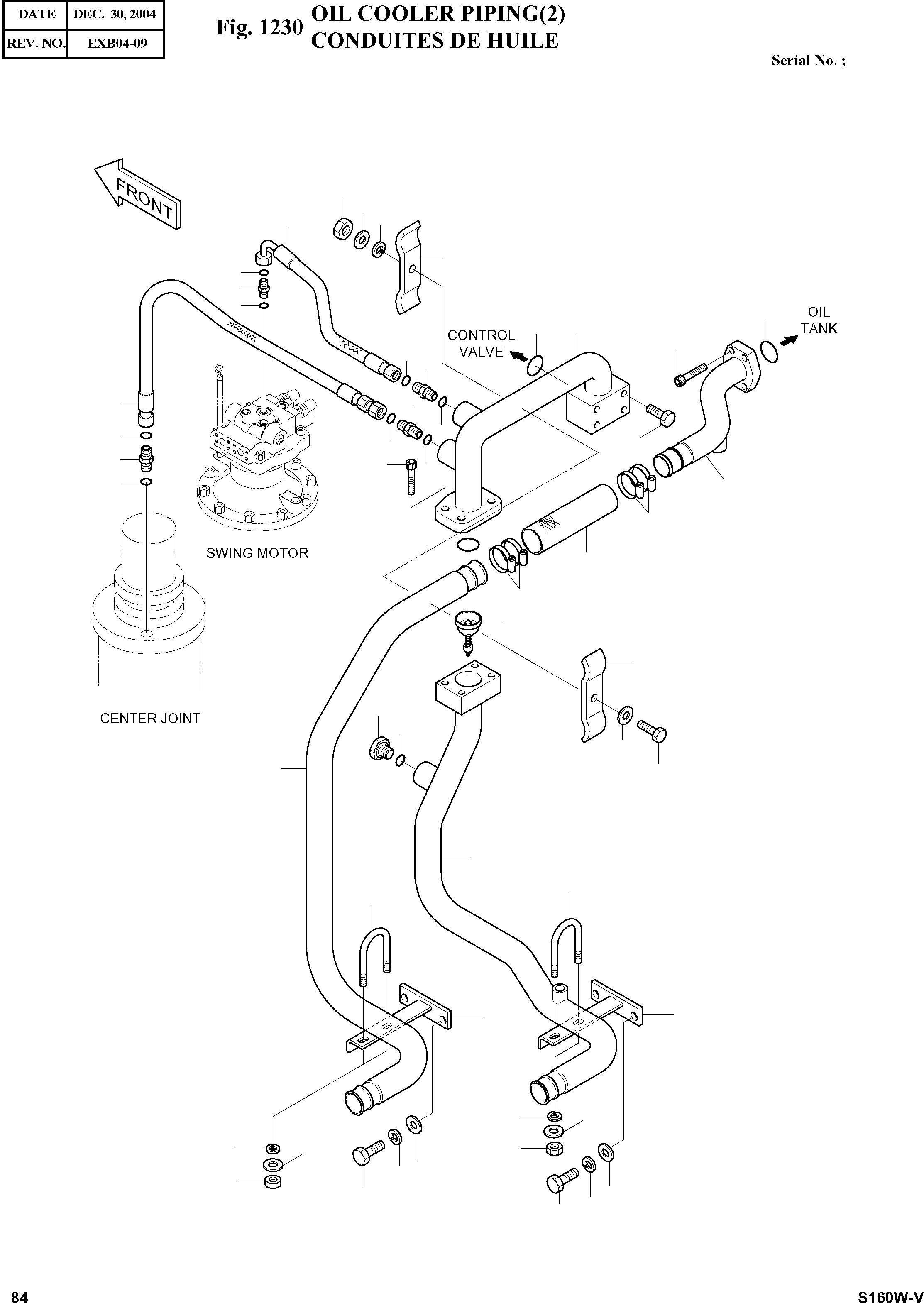 | DATE | DEC. 30, 2004 |
|---|---|
| REV. NO. | EXB04-09 |

Fig. 1230 OIL COOLER PIPING(2)
CONDUITES DE HUILE

Serial No. ;

FRONT

CONTROL VALVE

OIL TANK

SWING MOTOR

CENTER JOINT

84

S160W-V