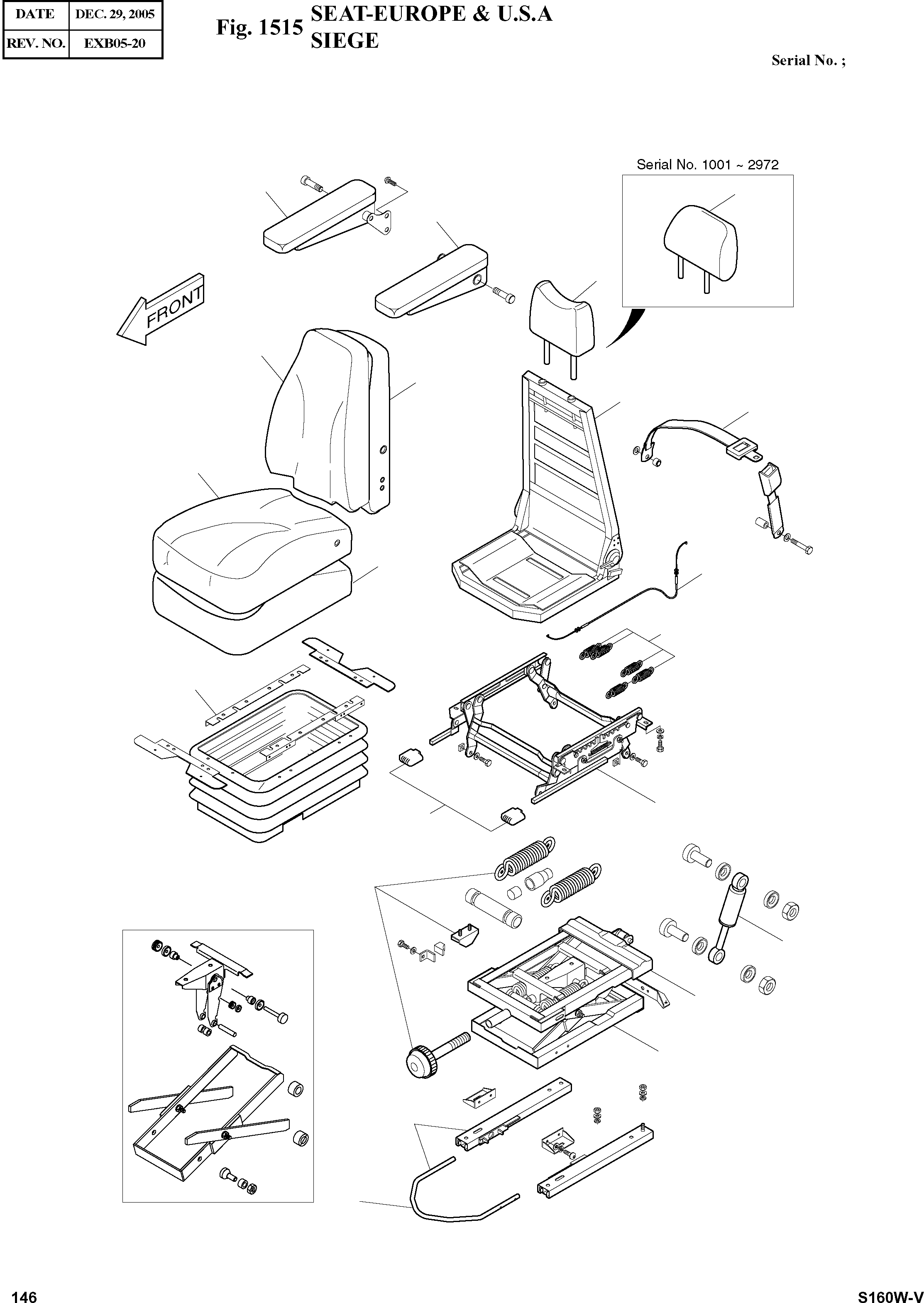 | DATE | DEC. 29, 2005 |
|---|---|
| REV. NO. | EXB05-20 |

Fig. 1515 SEAT-EUROPE & U.S.A
SIEGE

Serial No. ;

Serial No. 1001 ~ 2972

FRONT

146

S160W-V