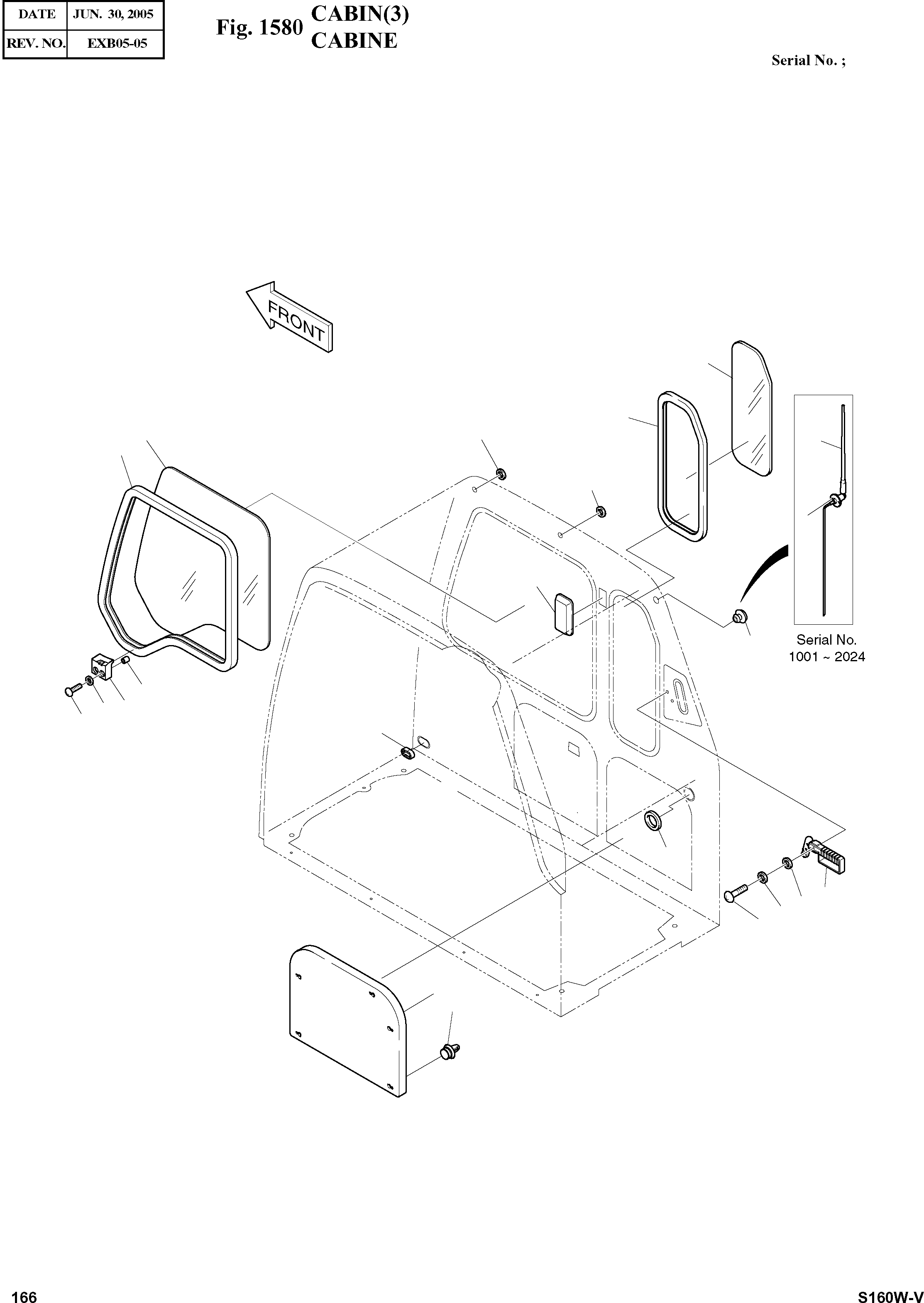 | DATE | JUN. 30, 2005 |
|---|---|
| REV. NO. | EXB05-05 |

Fig. 1580 CABIN(3) CABINE

Serial No. ;

FRONT

Serial No. 1001 ~ 2024

166

S160W-V