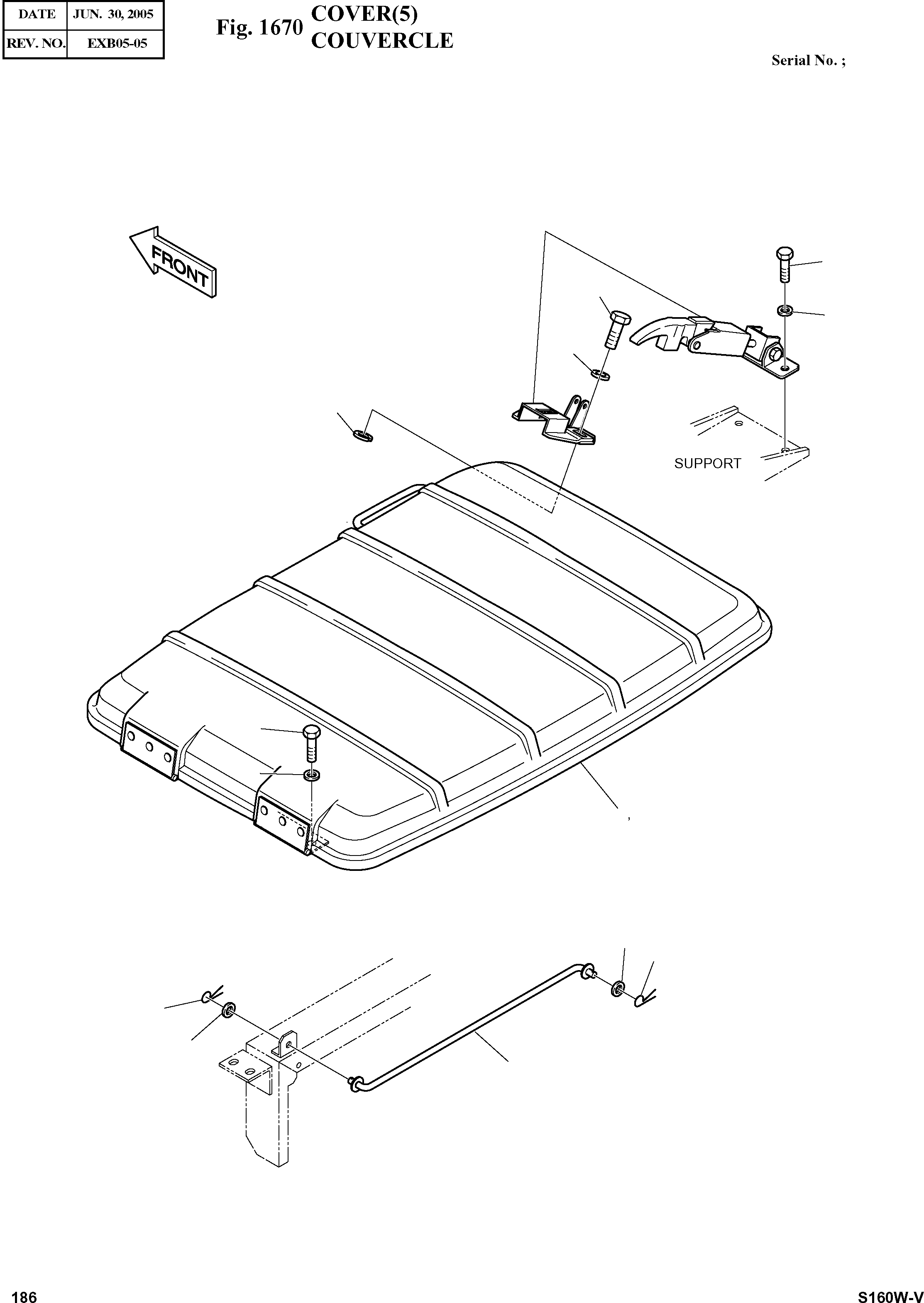 | DATE | JUN. 30, 2005 |
|---|---|
| REV. NO. | EXB05-05 |

Fig. 1670 COVER(5)
COUVERCLE

Serial No. ;

FRONT

SUPPORT

186

S160W-V