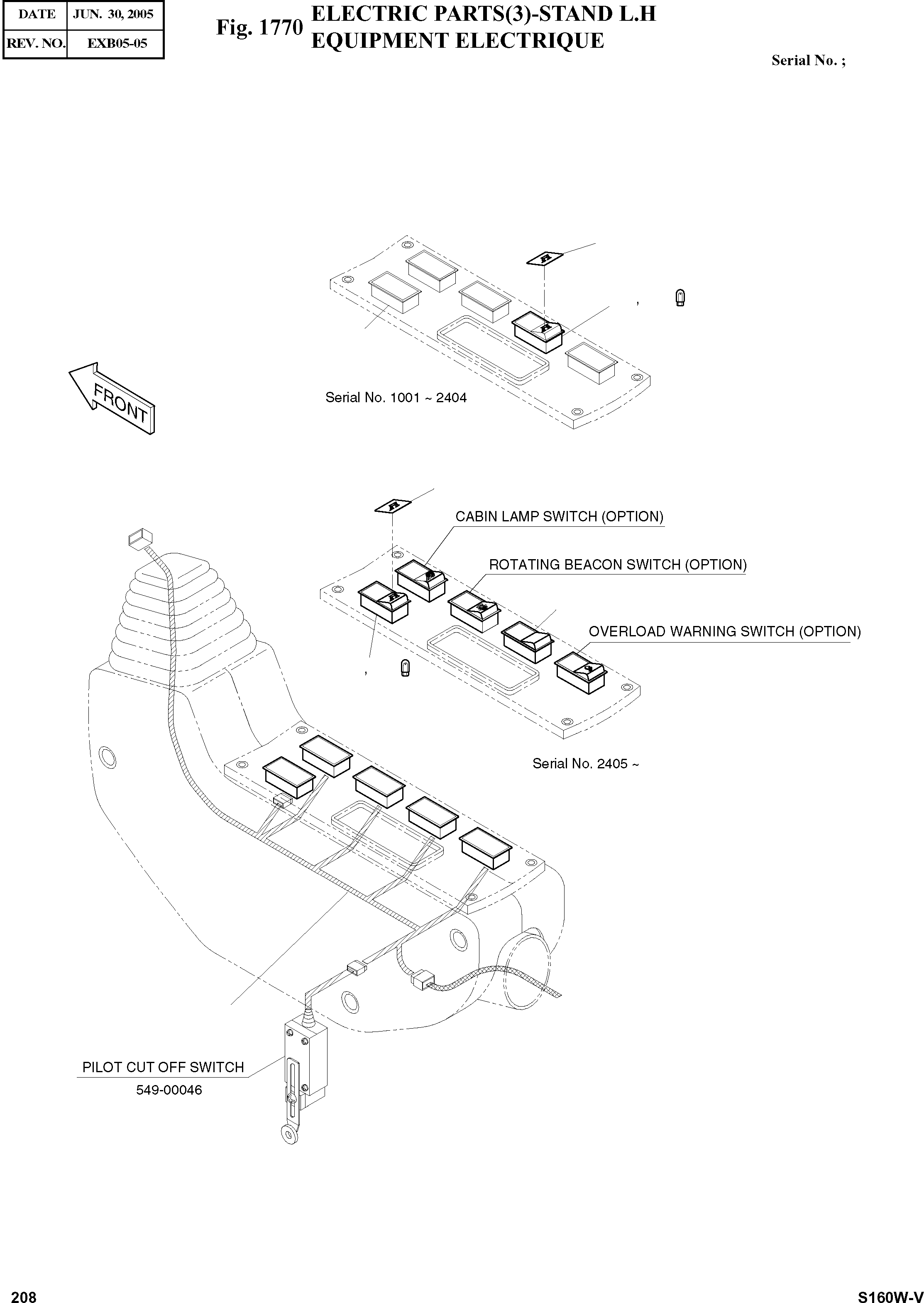 | DATE | JUN. 30, 2005 |
|---|---|
| REV. NO. | EXB05-05 |

Fig. 1770 ELECTRIC PARTS(3)-STAND L.H
EQUIPMENT ELECTRIQUE

Serial No. ;

,

FRONT

Serial No. 1001 ~ 2404

CABIN LAMP SWITCH (OPTION)

ROTATING BEACON SWITCH (OPTION)

OVERLOAD WARNING SWITCH (OPTION)

,

Serial No. 2405 ~

PILOT CUT OFF SWITCH
549-00046

208

S160W-V