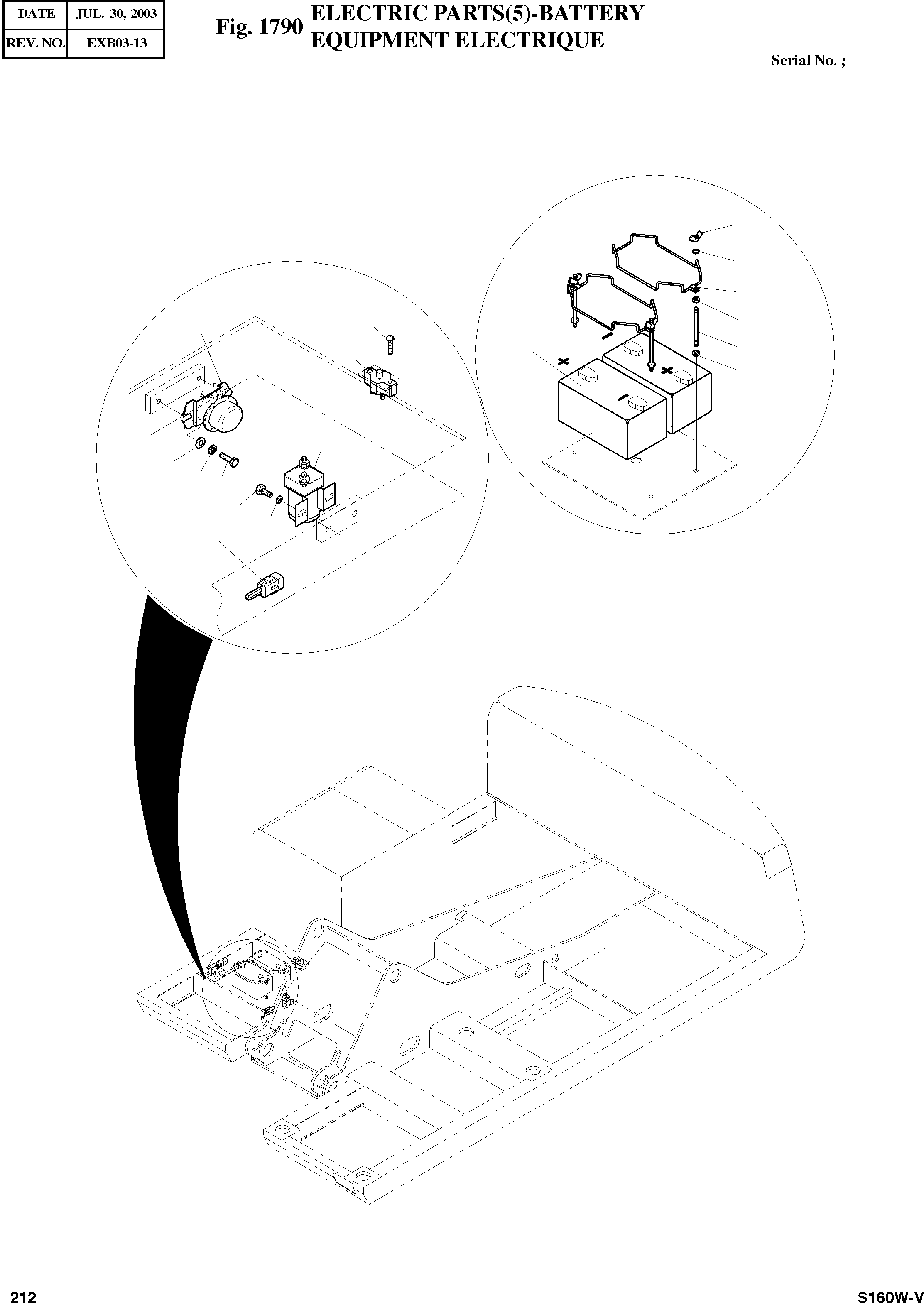 | DATE | JUL. 30, 2003 |
|---|---|
| REV. NO. | EXB03-13 |

Fig. 1790 ELECTRIC PARTS(5)-BATTERY
EQUIPMENT ELECTRIQUE

Serial No. ;

212

S160W-V