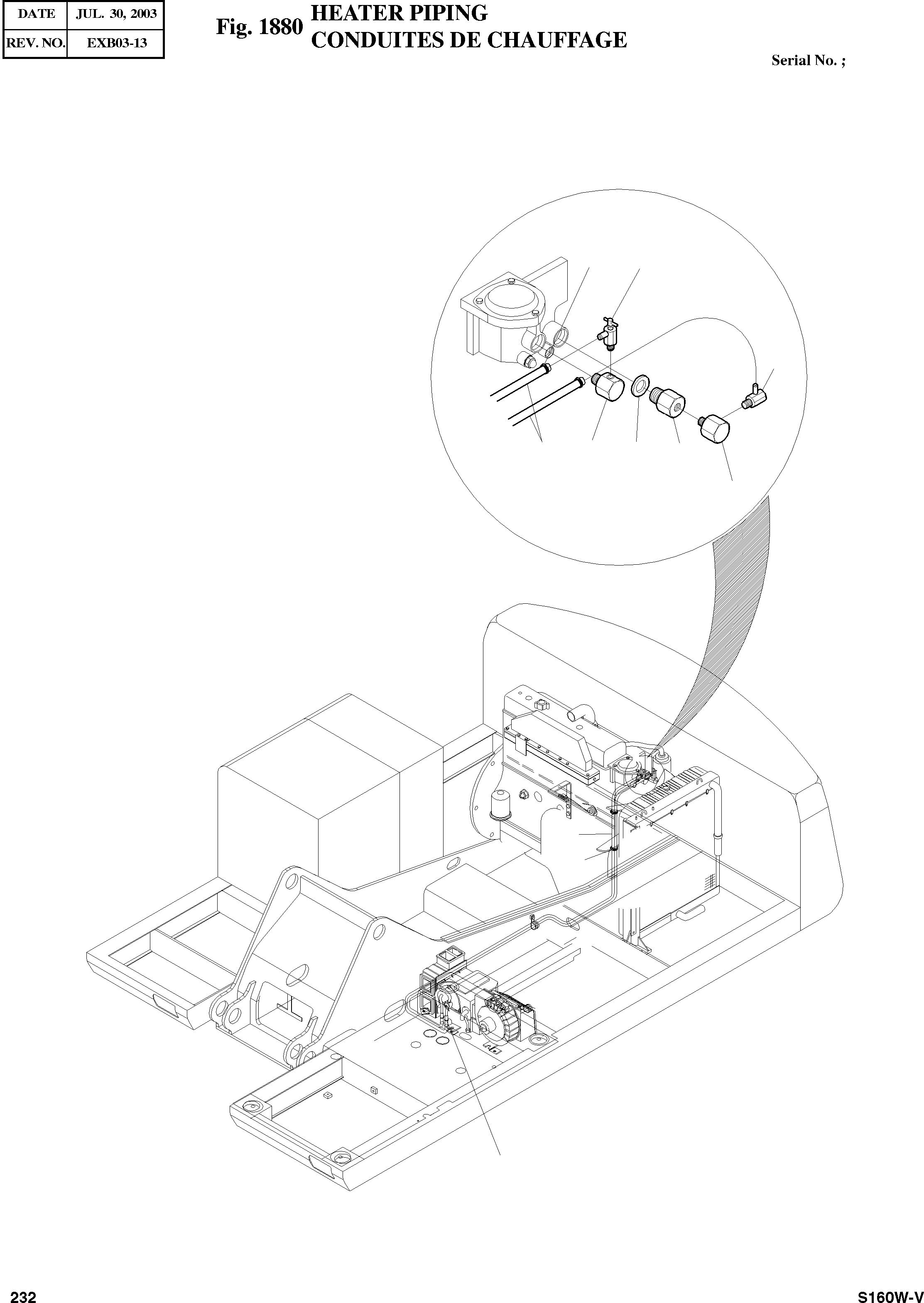 | DATE | JUL. 30, 2003 |
|---|---|
| REV. NO. | EXB03-13 |

Fig. 1880 HEATER PIPING
CONDUITES DE CHAUFFAGE

Serial No. ;

232

S160W-V