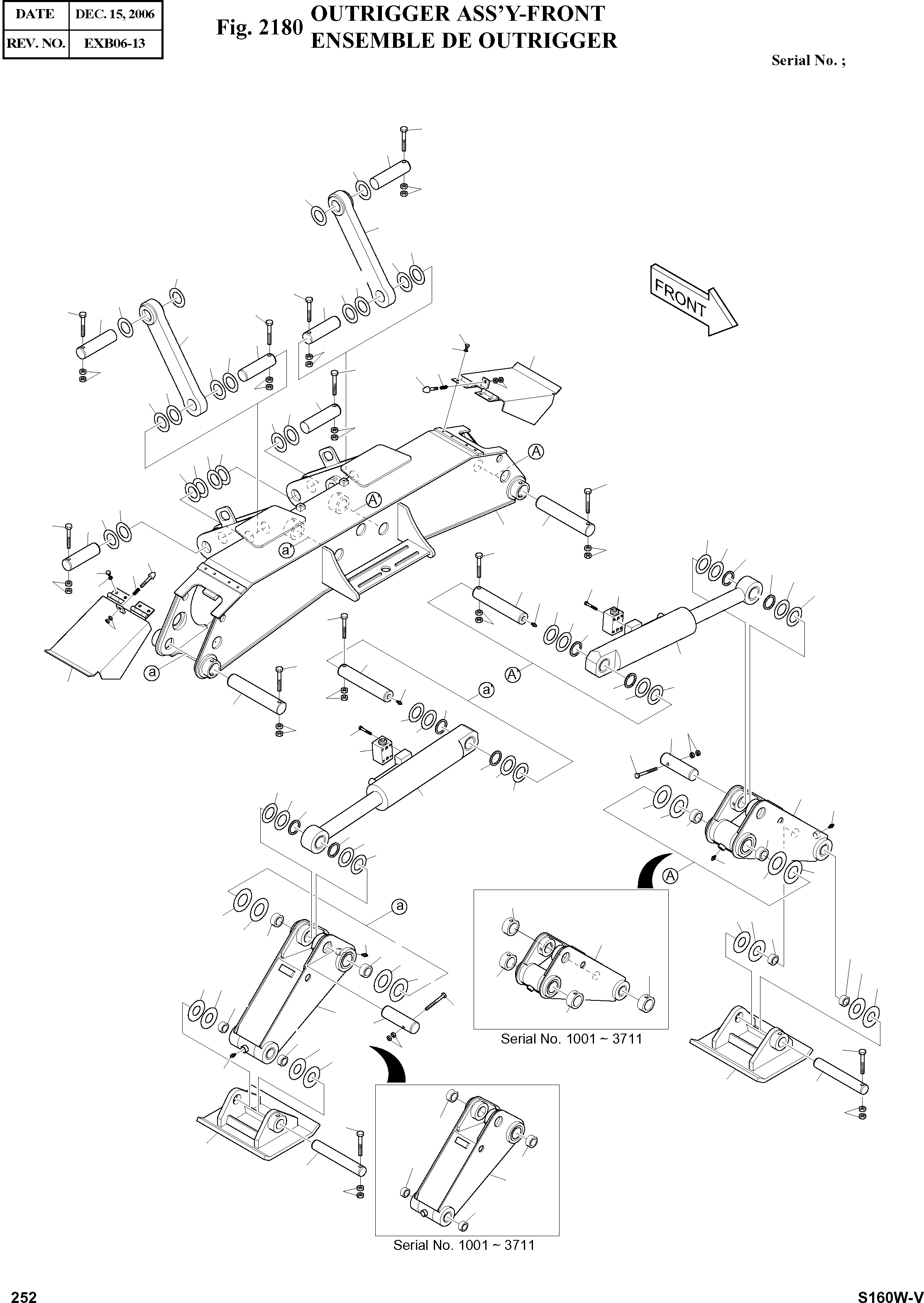 | DATE | DEC. 15, 2006 |
|---|---|
| REV. NO. | EXB06-13 |

Fig. 2180 OUTRIGGER ASS'Y-FRONT
ENSEMBLE DE OUTRIGGER

Serial No. ;

FRONT

A

A'

a'

a

A'

a'

A

a

Serial No. 1001 ~ 3711

Serial No. 1001 ~ 3711

252

S160W-V