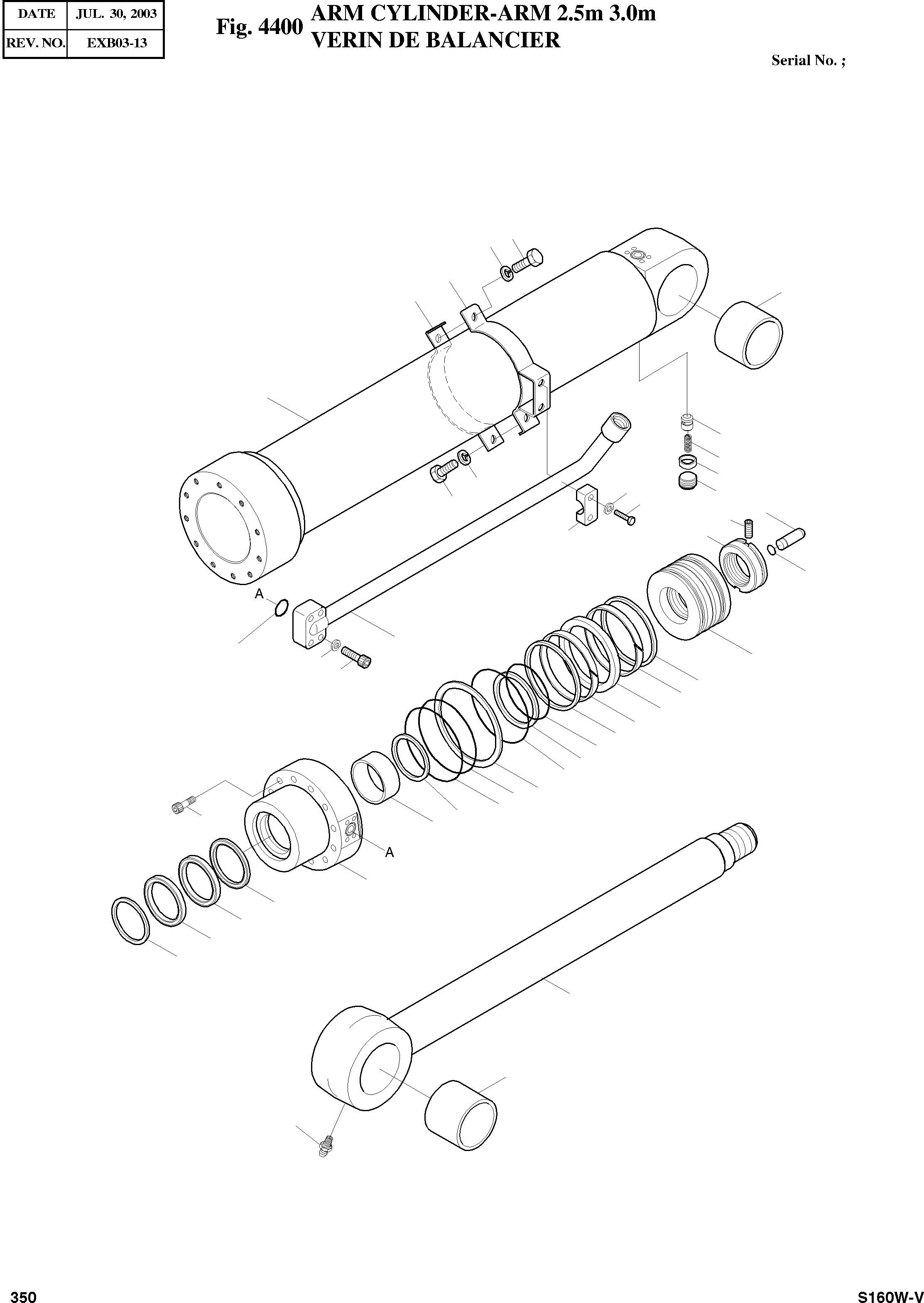 | DATE | JUL. 30, 2003 |
|---|---|
| REV. NO. | EXB03-13 |

Fig. 4400 ARM CYLINDER-ARM 2.5m 3.0m
VERIN DE BALANCIER

Serial No. ;

A

A

350

S160W-V