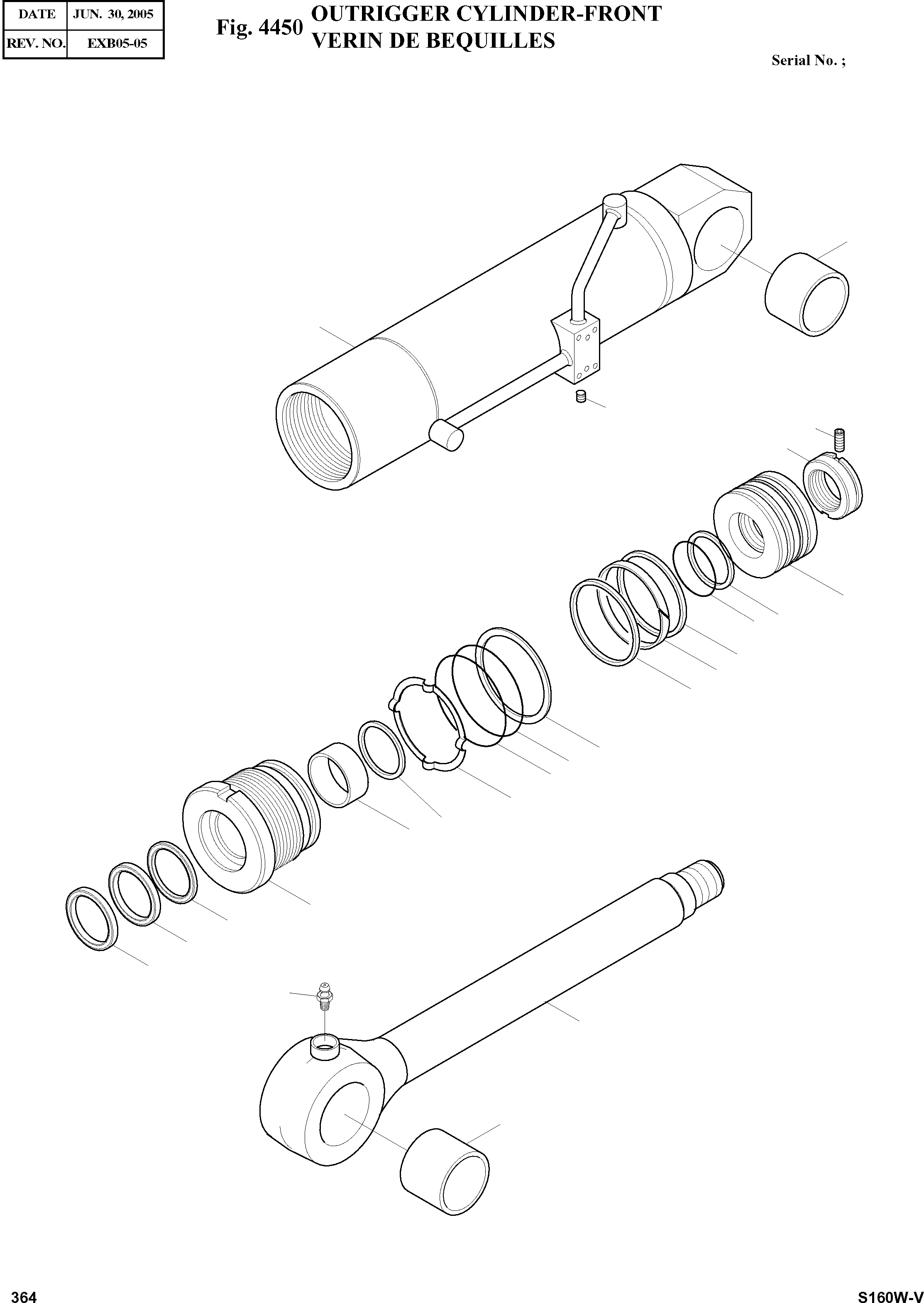 | DATE | JUN. 30, 2005 |
|---|---|
| REV. NO. | EXB05-05 |

Fig. 4450 OUTRIGGER CYLINDER-FRONT
VERIN DE BEQUILLES

Serial No. ;

364

S160W-V