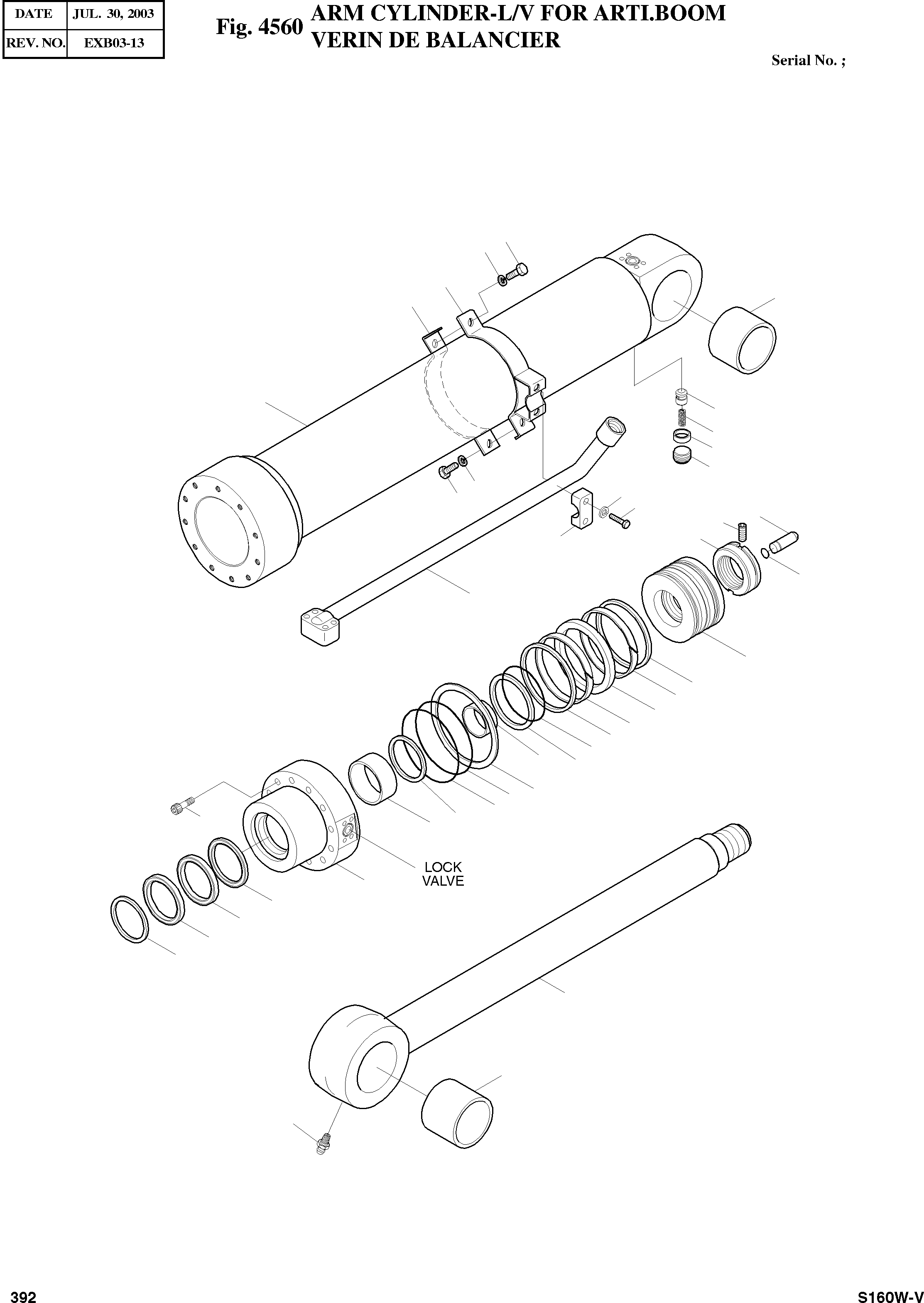 | DATE | JUL. 30, 2003 |
|---|---|
| REV. NO. | EXB03-13 |

Fig. 4560 ARM CYLINDER-L/V FOR ARTI.BOOM
VERIN DE BALANCIER

Serial No. ;

LOCK VALVE

392

S160W-V