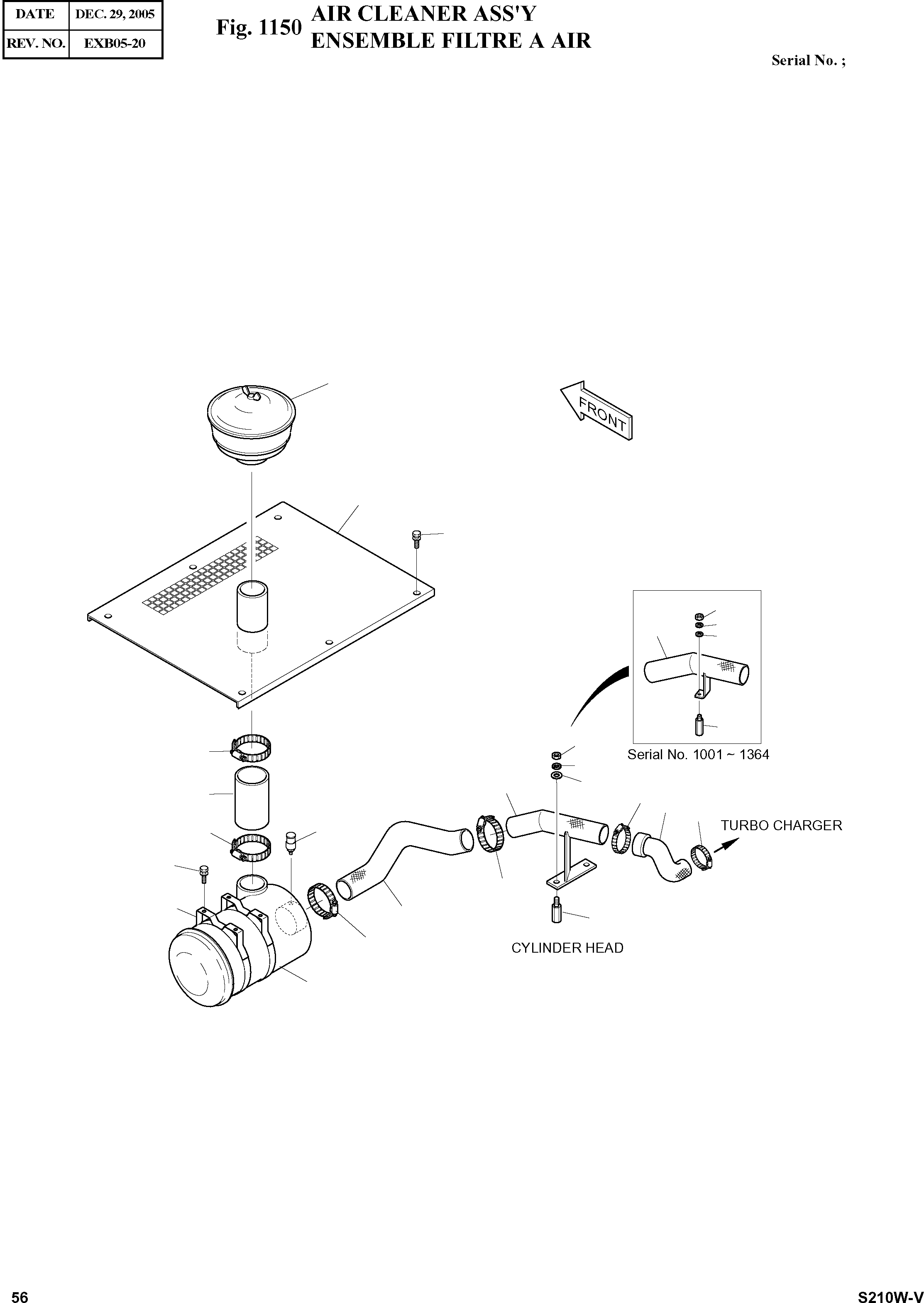 | DATE | DEC. 29, 2005 |
|---|---|
| REV. NO. | EXB05-20 |

Fig. 1150 AIR CLEANER ASS'Y
ENSEMBLE FILTRE A AIR

Serial No. ;

FRONT

Serial No. 1001 ~ 1364

TURBO CHARGER

CYLINDER HEAD

56

S210W-V