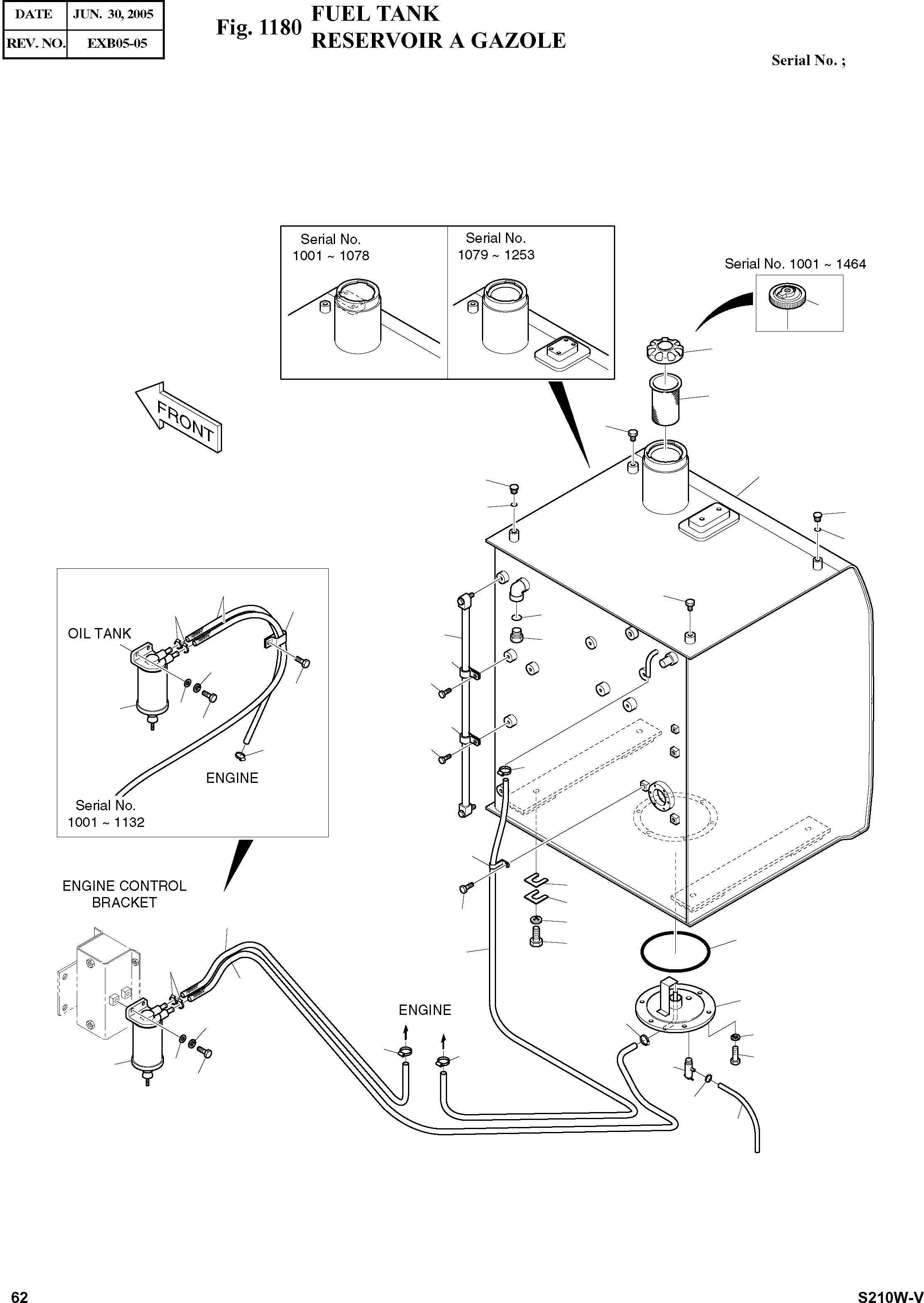 | DATE | JUN. 30, 2005 |
|---|---|
| REV. NO. | EXB05-05 |

Fig. 1180 FUEL TANK
RESERVOIR A GAZOLE

Serial No. ;

Serial No. 1001 ~ 1078

Serial No. 1079 ~ 1253

Serial No. 1001 ~ 1464

FRONT

OIL TANK

ENGINE

Serial No. 1001 ~ 1132

ENGINE CONTROL BRACKET

ENGINE

62

S210W-V