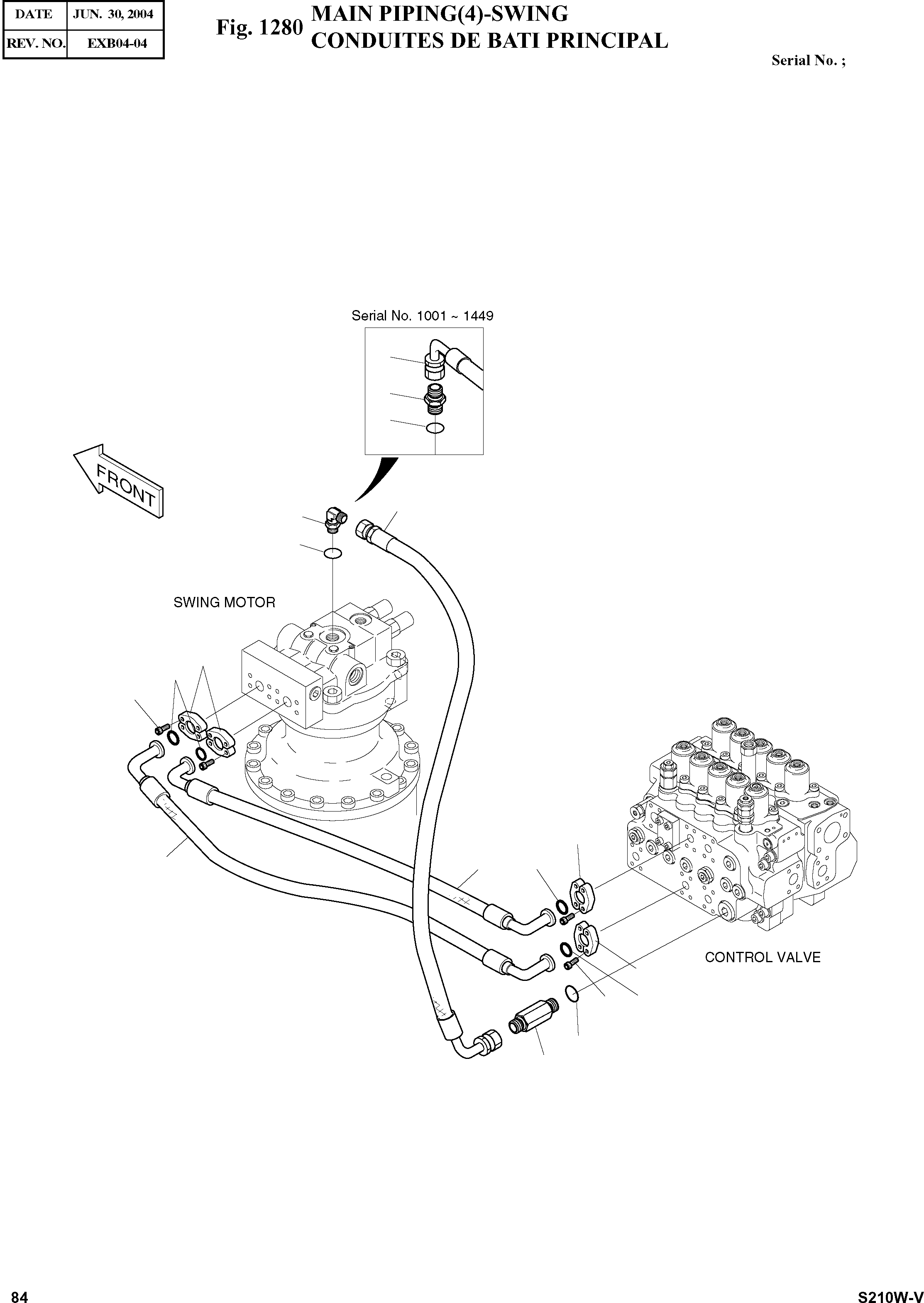 | DATE | JUN. 30, 2004 |
|---|---|
| REV. NO. | EXB04-04 |

Fig. 1280 MAIN PIPING(4)-SWING
CONDUITES DE BATI PRINCIPAL

Serial No. ;

Serial No. 1001 ~ 1449

FRONT

SWING MOTOR

CONTROL VALVE

84

S210W-V